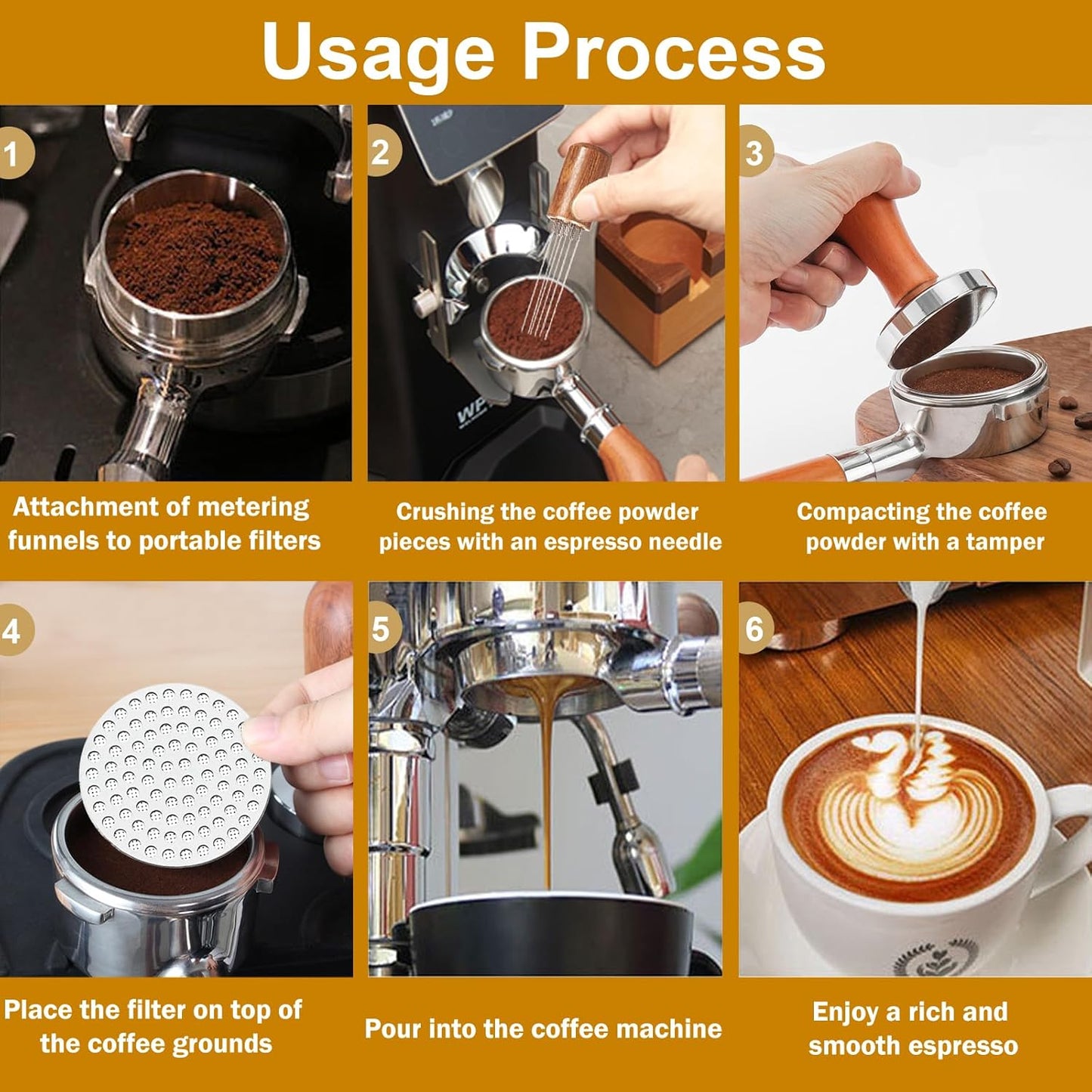 Usage Process

1

Attachment of metering funnels to portable filters

2

WP

Crushing the coffee powder pieces with an espresso needle

3

Compacting the coffee powder with a tamper

4

Place the filter on top of the coffee grounds

5

Pour into the coffee machine

6

Enjoy a rich and smooth espresso