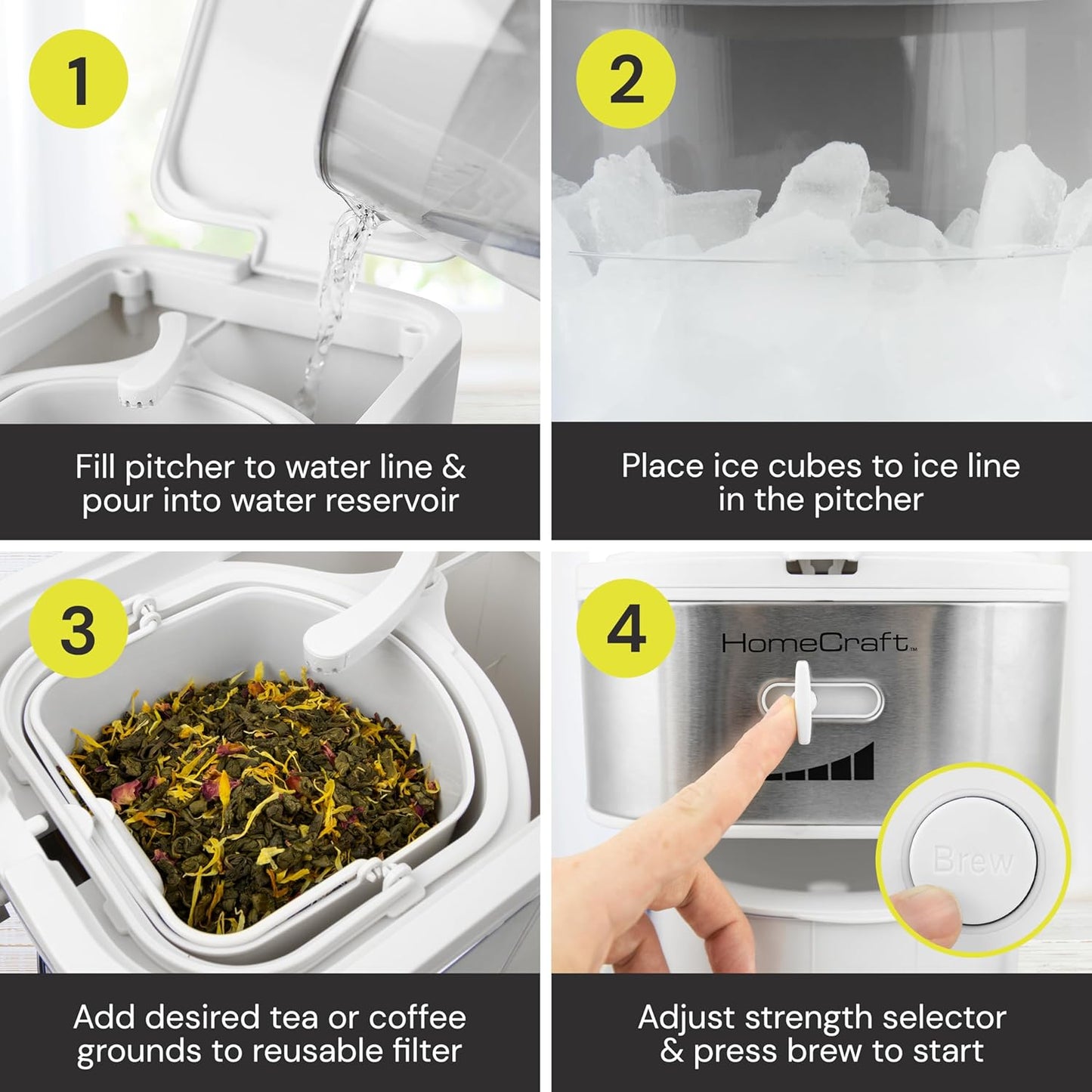 1

Fill pitcher to water line & pour into water reservoir

2

Place ice cubes to ice line in the pitcher

3

Add desired tea or coffee grounds to reusable filter

4

HomeCraft™

Brew

Adjust strength selector & press brew to start