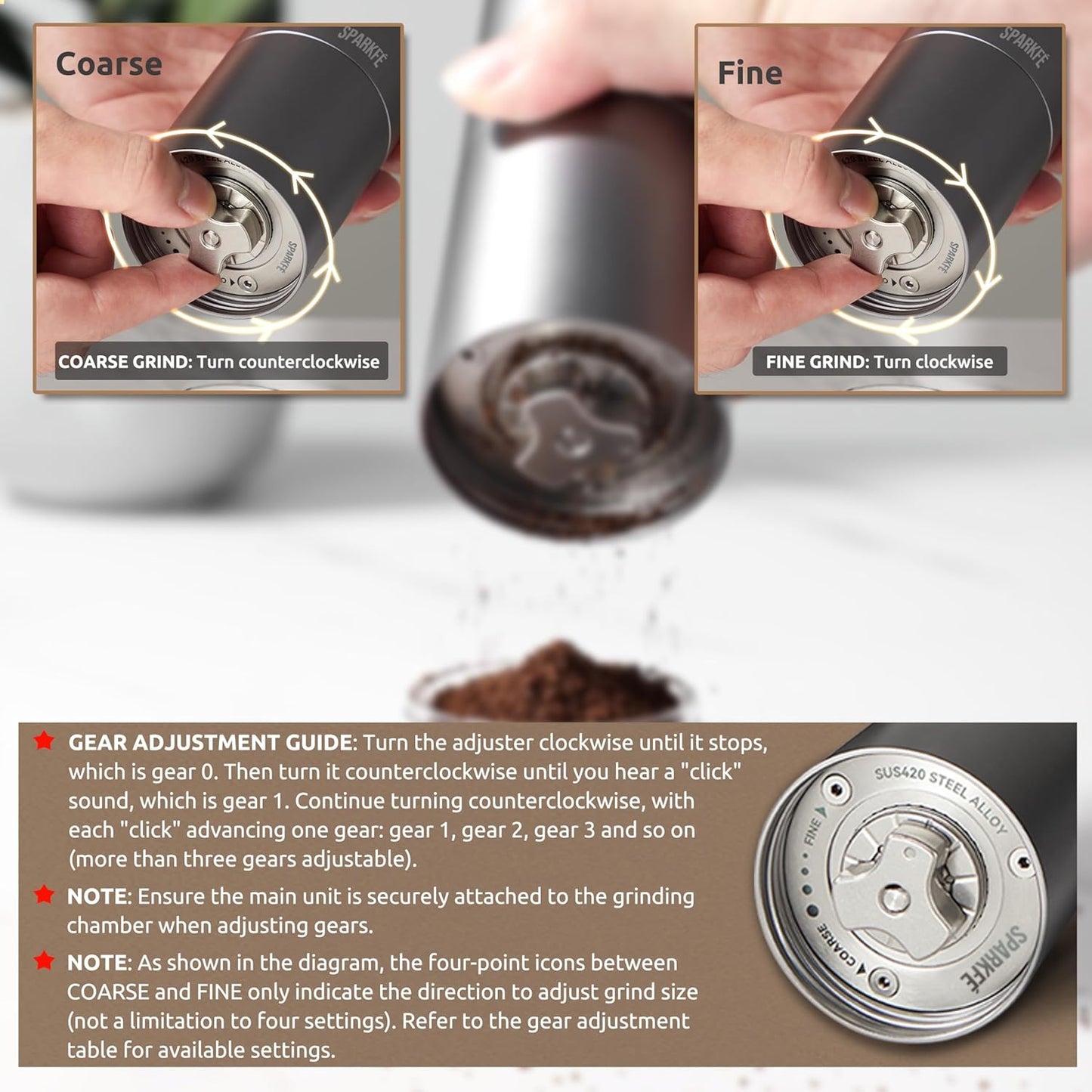 Coarse

SPARKFE

SPARKFE

COARSE GRIND: Turn counterclockwise

Fine

SPARKFE

SPARKFE

FINE GRIND: Turn clockwise

GEAR ADJUSTMENT GUIDE: Turn the adjuster clockwise until it stops, which is gear 0. Then turn it counterclockwise until you hear a "click" sound, which is gear 1. Continue turning counterclockwise, with each "click" advancing one gear: gear 1, gear 2, gear 3 and so on (more than three gears adjustable).

NOTE: Ensure the main unit is securely attached to the grinding chamber when adjusting gears.

NOTE: As shown in the diagram, the four-point icons between COARSE and FINE only indicate the direction to adjust grind size (not a limitation to four settings). Refer to the gear adjustment table for available settings.

SUS420 STEEL ALLOY

FINE

COARSE

SPARKFE