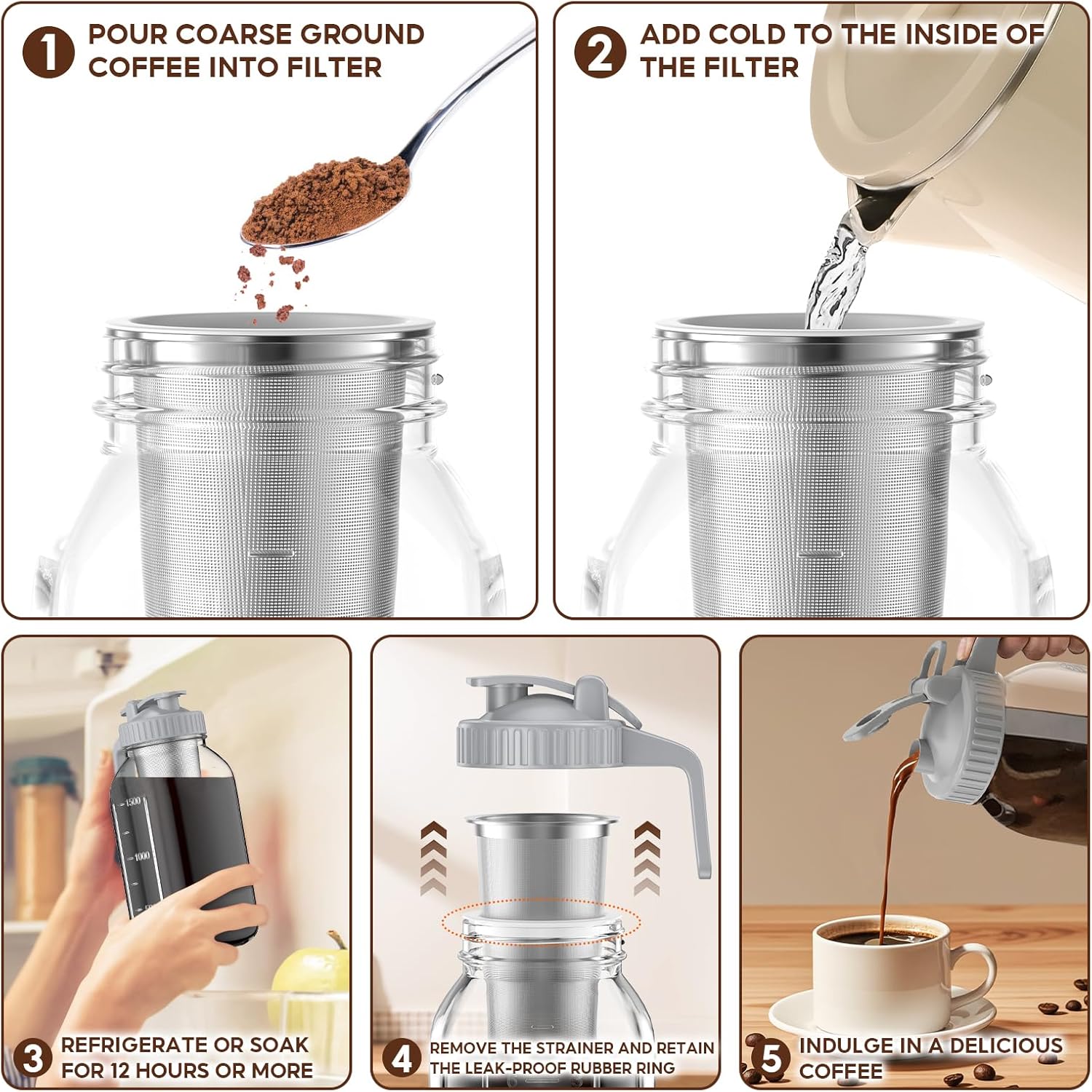 1 POUR COARSE GROUND COFFEE INTO FILTER

2 ADD COLD TO THE INSIDE OF THE FILTER

1500
1000

3 REFRIGERATE OR SOAK FOR 12 HOURS OR MORE

4 REMOVE THE STRAINER AND RETAIN THE LEAK-PROOF RUBBER RING

5 INDULGE IN A DELICIOUS COFFEE