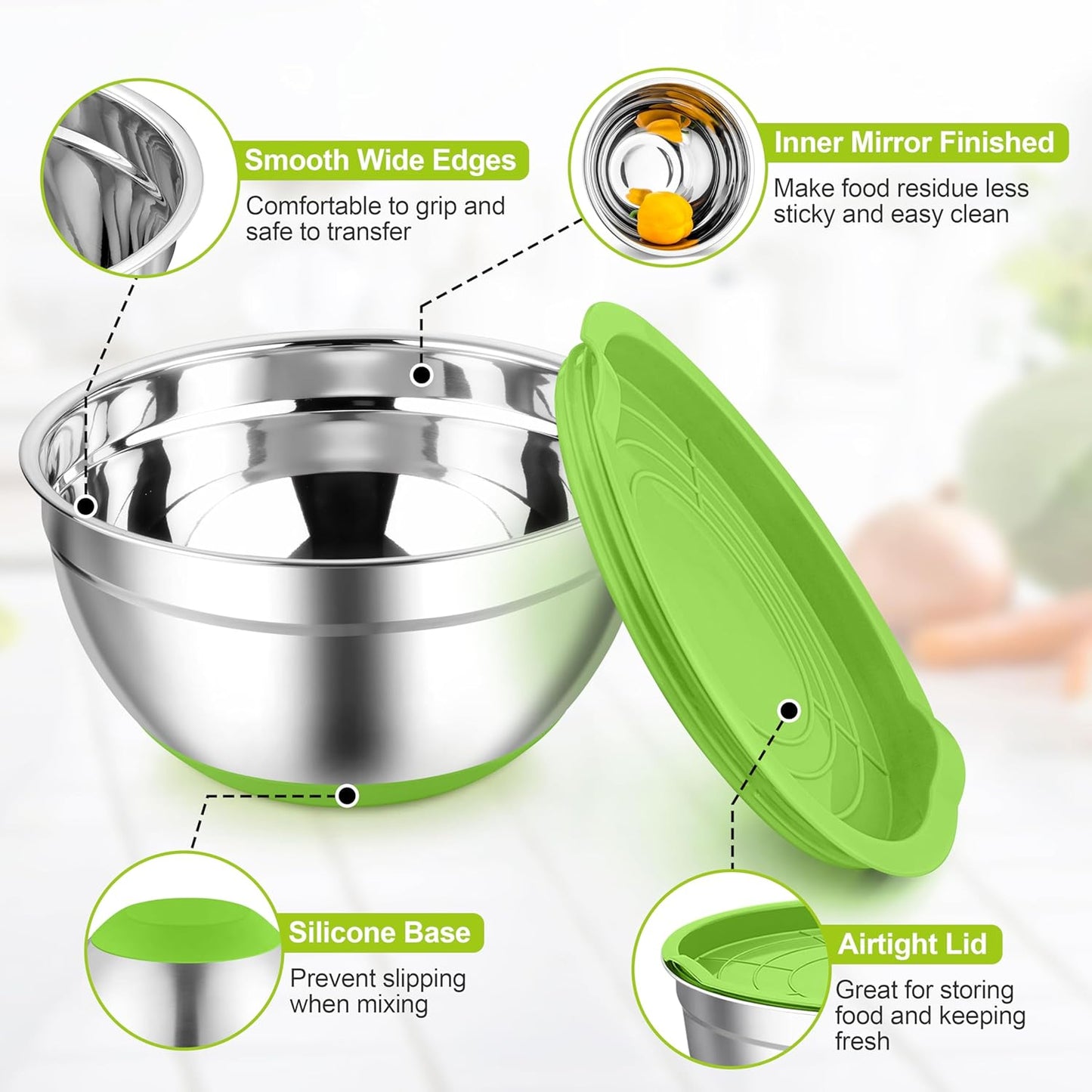 Smooth Wide Edges
Comfortable to grip and safe to transfer

Inner Mirror Finished
Make food residue less sticky and easy clean

Silicone Base
Prevent slipping when mixing

Airtight Lid
Great for storing food and keeping fresh