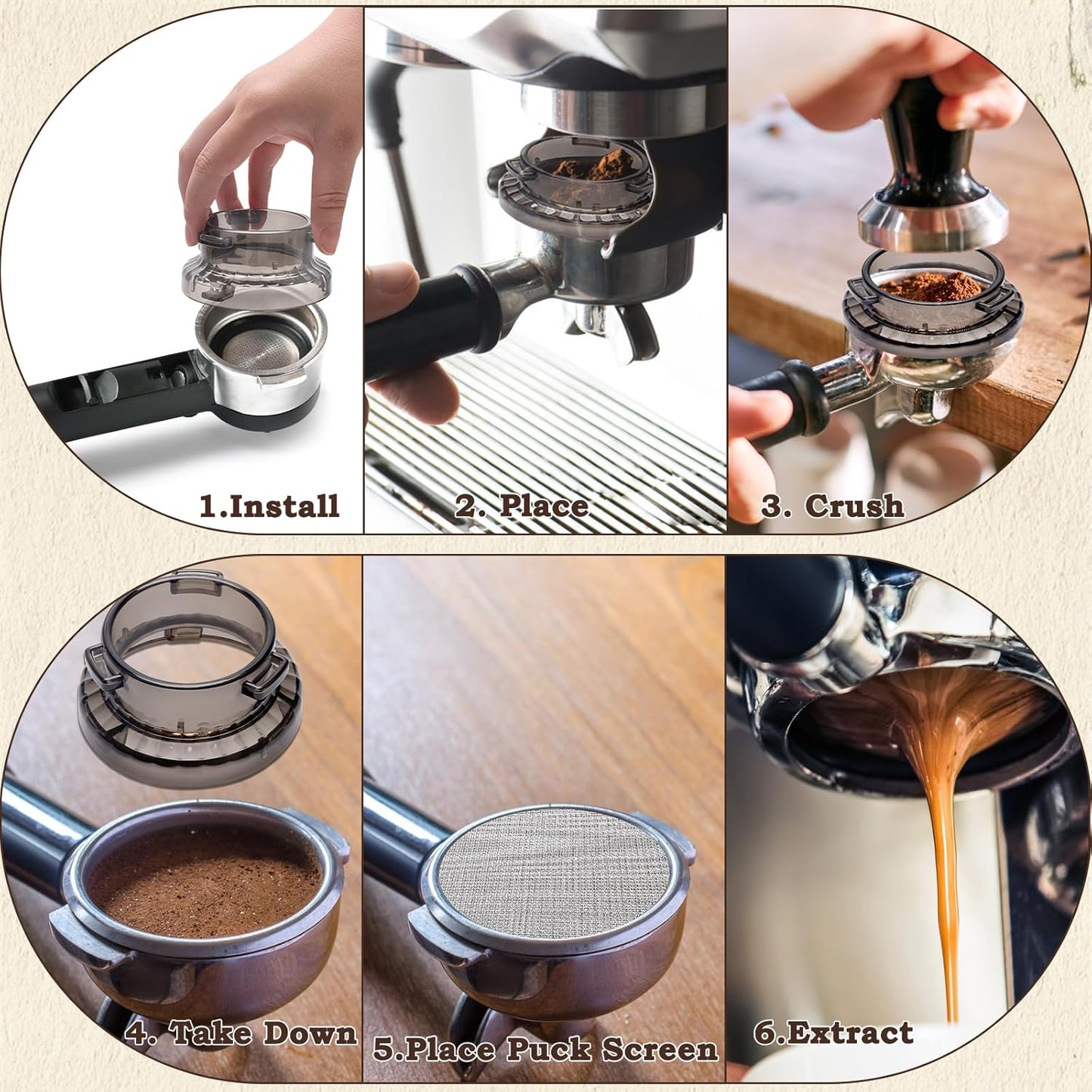 1.Install

2. Place

3. Crush

4. Take Down

5.Place Puck Screen

6.Extract