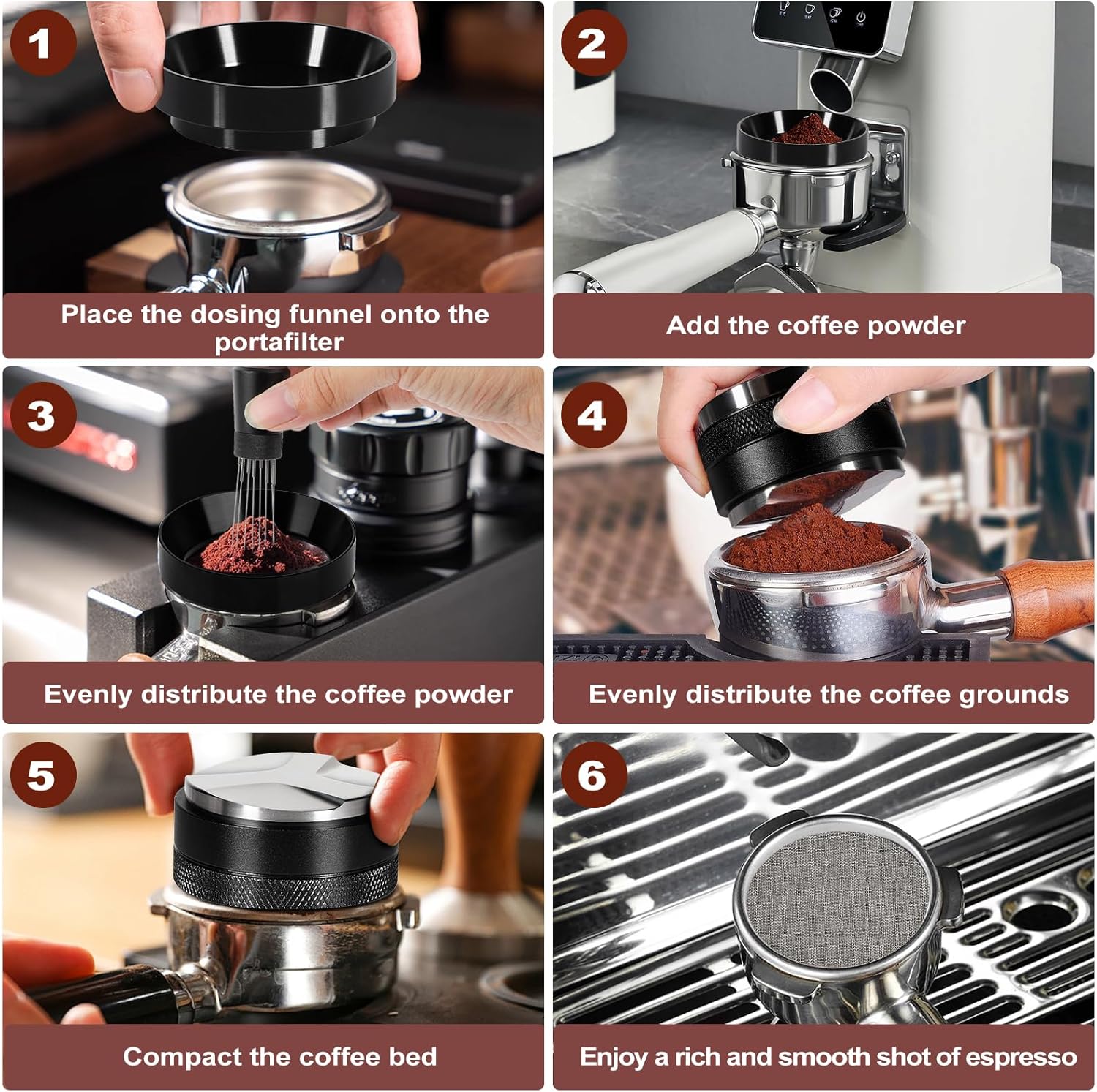 1

Place the dosing funnel onto the portafilter

2

Add the coffee powder

3

Evenly distribute the coffee powder

4

Evenly distribute the coffee grounds

5

Compact the coffee bed

6

Enjoy a rich and smooth shot of espresso