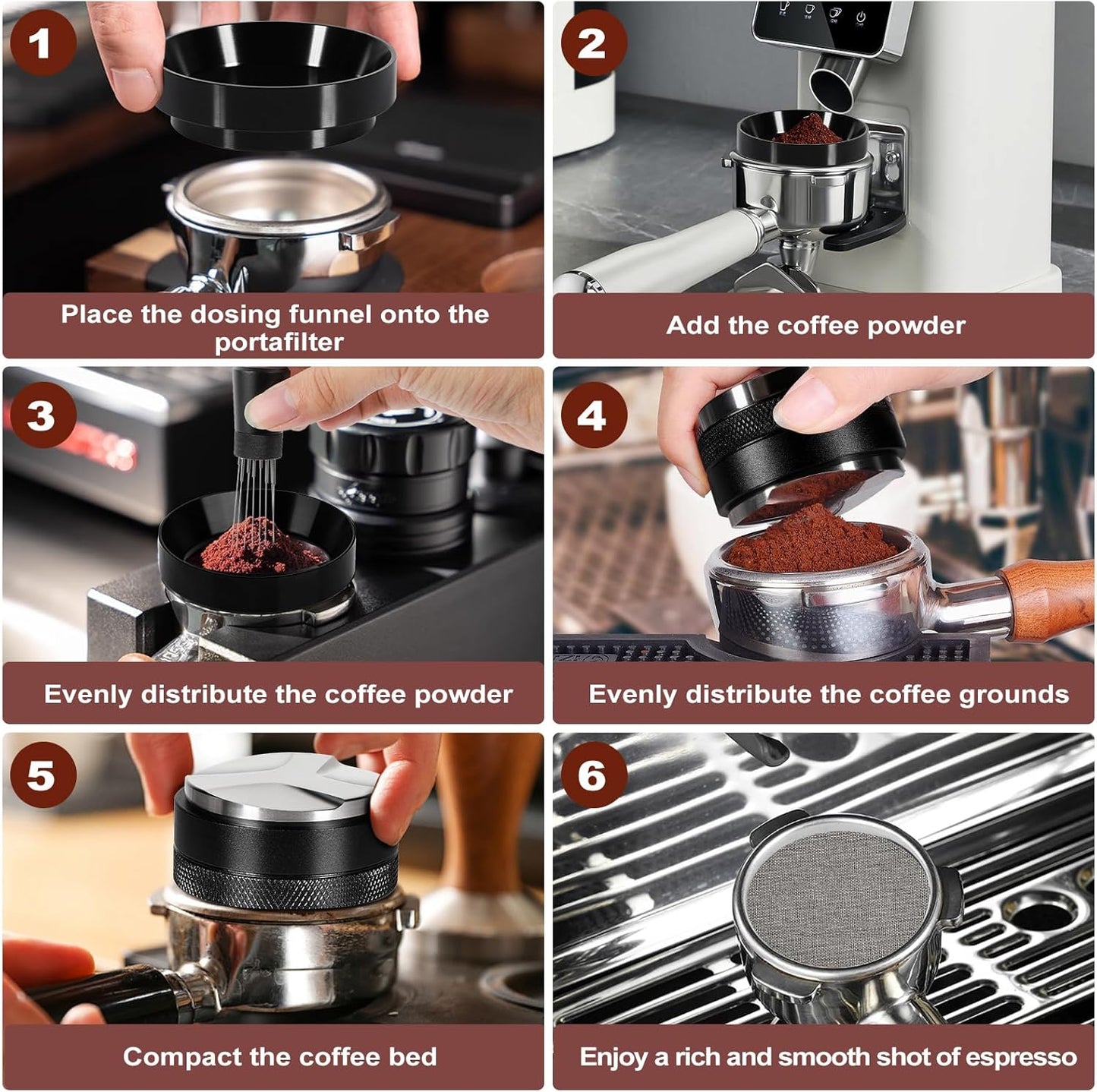 1

Place the dosing funnel onto the portafilter

2

Add the coffee powder

3

Evenly distribute the coffee powder

4

Evenly distribute the coffee grounds

5

Compact the coffee bed

6

Enjoy a rich and smooth shot of espresso