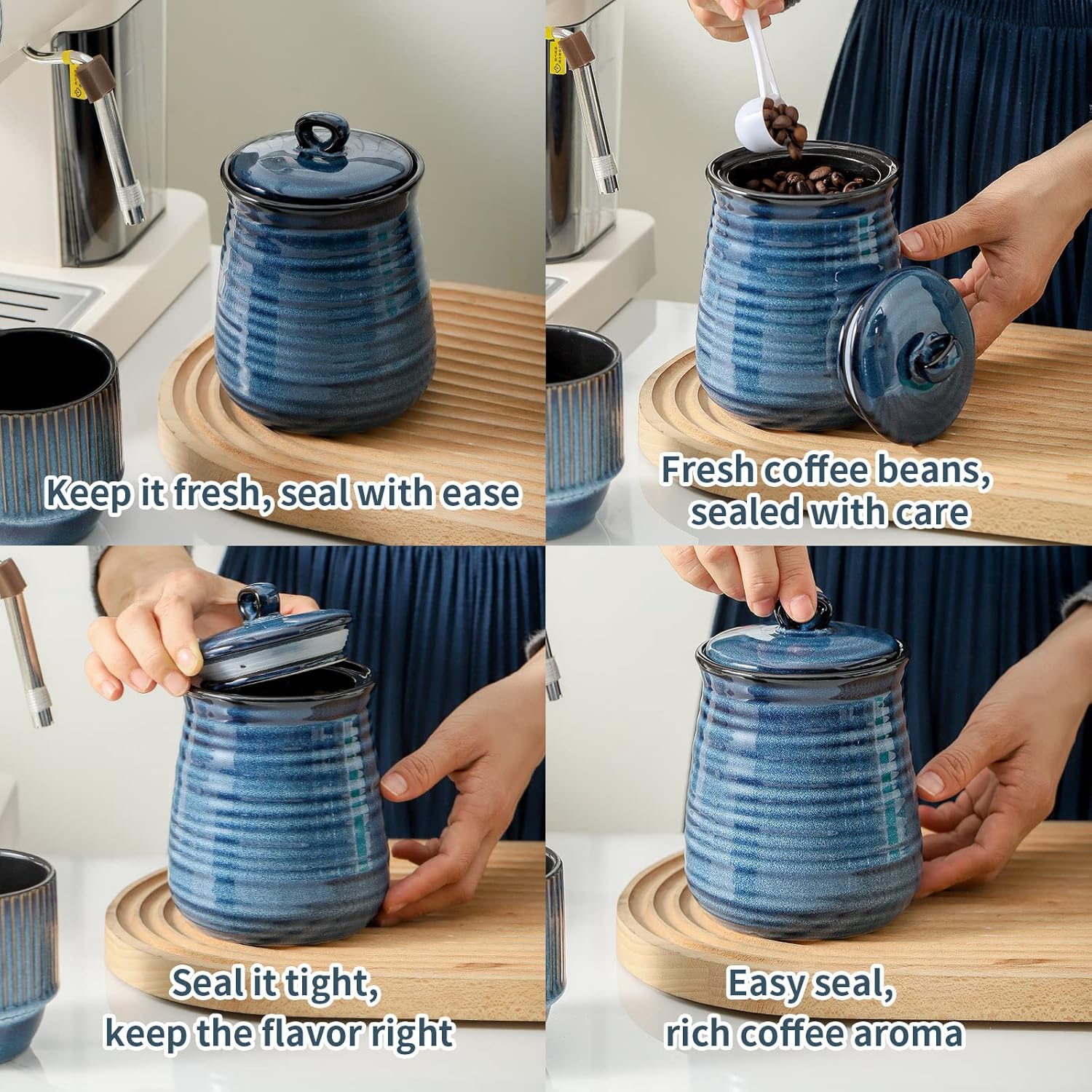 Keep it fresh, seal with ease

Fresh coffee beans, sealed with care

Seal it tight, keep the flavor right

Easy seal, rich coffee aroma