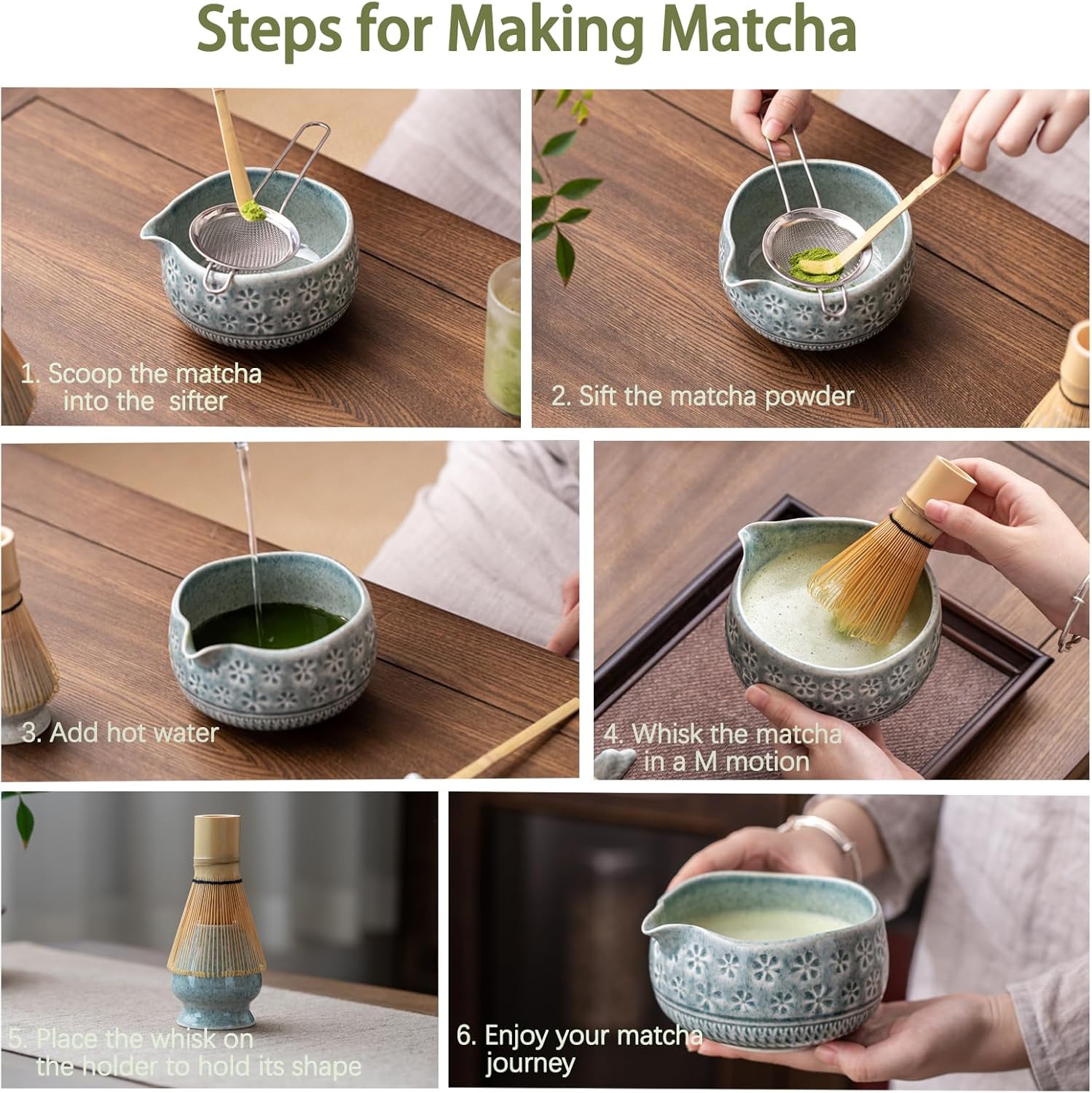 Steps for Making Matcha

1. Scoop the matcha into the sifter

2. Sift the matcha powder

3. Add hot water

4. Whisk the matcha in a M motion

5. Place the whisk on the holder to hold its shape

6. Enjoy your matcha journey