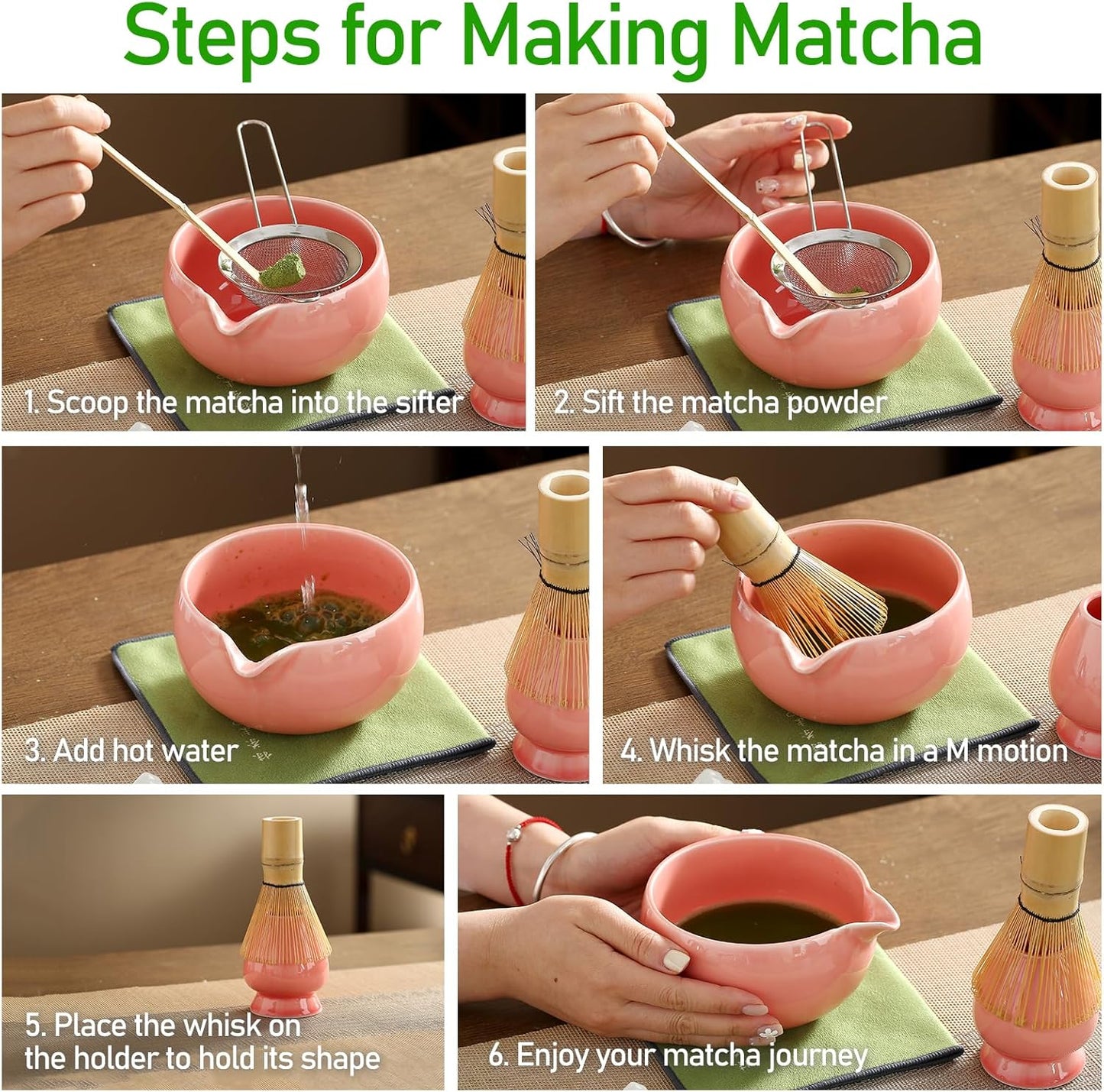 Steps for Making Matcha

1. Scoop the matcha into the sifter

2. Sift the matcha powder

3. Add hot water

4. Whisk the matcha in a M motion

5. Place the whisk on the holder to hold its shape

6. Enjoy your matcha journey