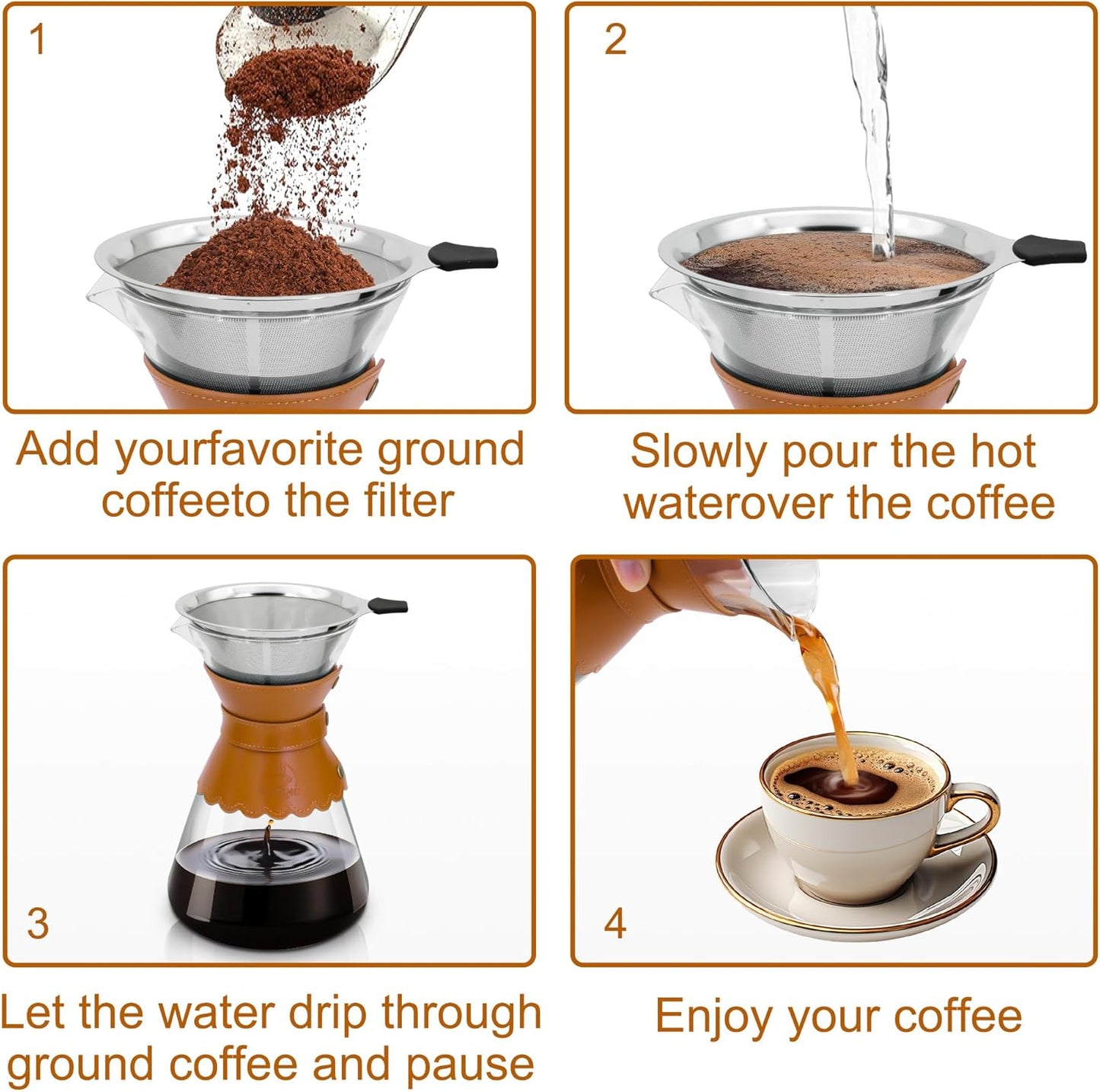 1

Add yourfavorite ground coffeeto the filter

2

Slowly pour the hot waterover the coffee

3

Let the water drip through ground coffee and pause

4

Enjoy your coffee