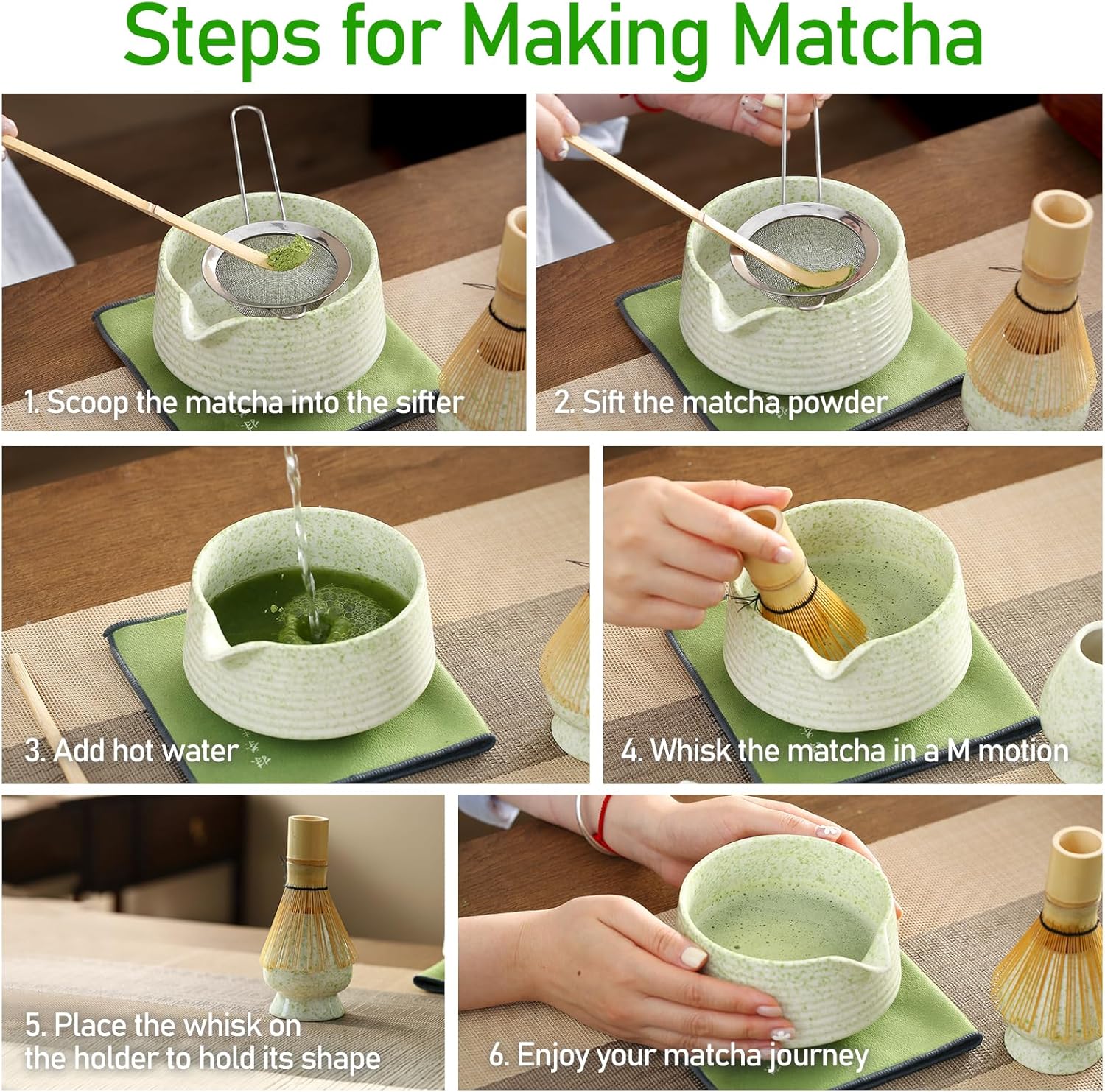 Steps for Making Matcha

1. Scoop the matcha into the sifter

2. Sift the matcha powder

3. Add hot water

4. Whisk the matcha in a M motion

5. Place the whisk on the holder to hold its shape

6. Enjoy your matcha journey