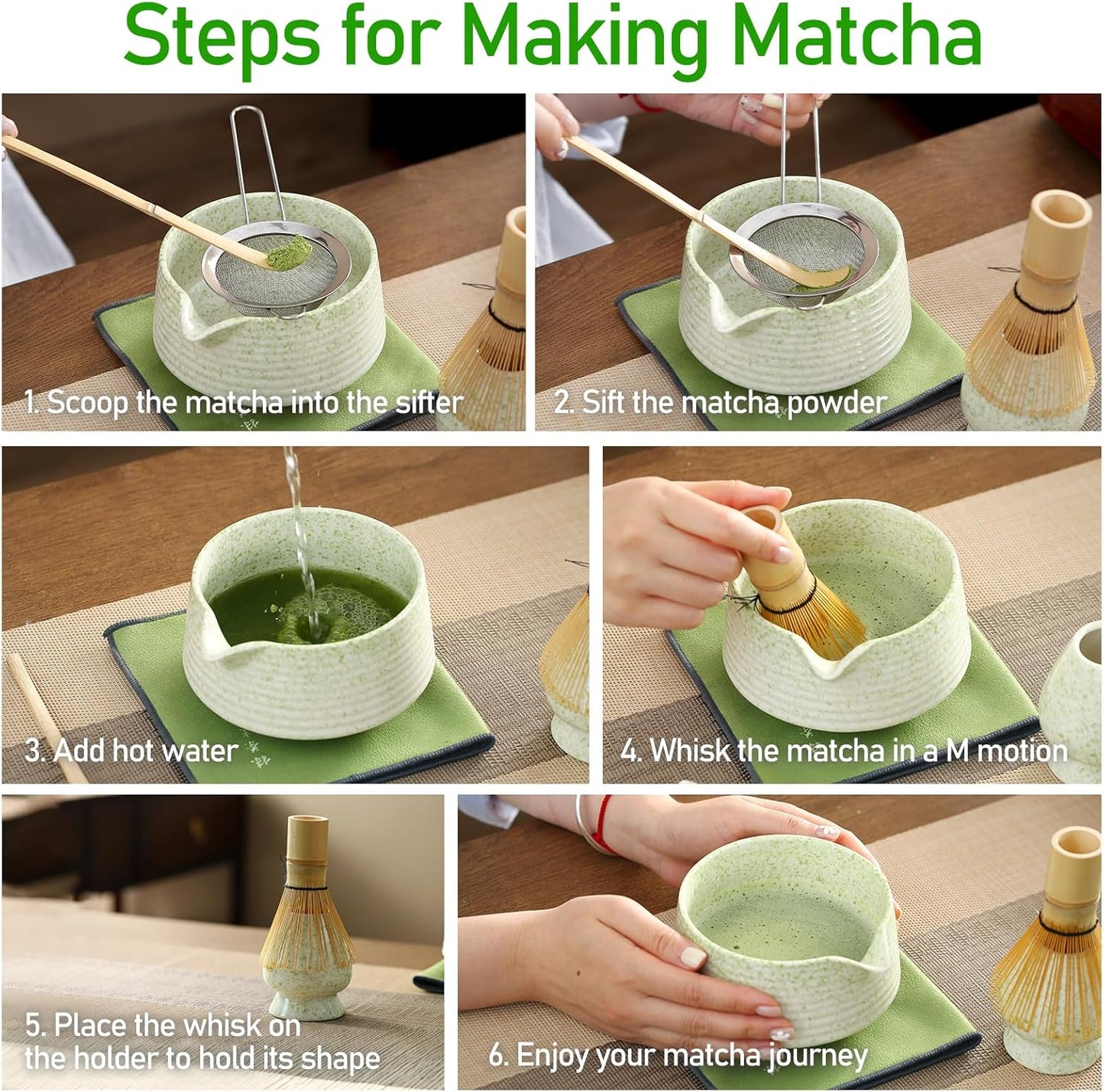 Steps for Making Matcha

1. Scoop the matcha into the sifter

2. Sift the matcha powder

3. Add hot water

4. Whisk the matcha in a M motion

5. Place the whisk on the holder to hold its shape

6. Enjoy your matcha journey