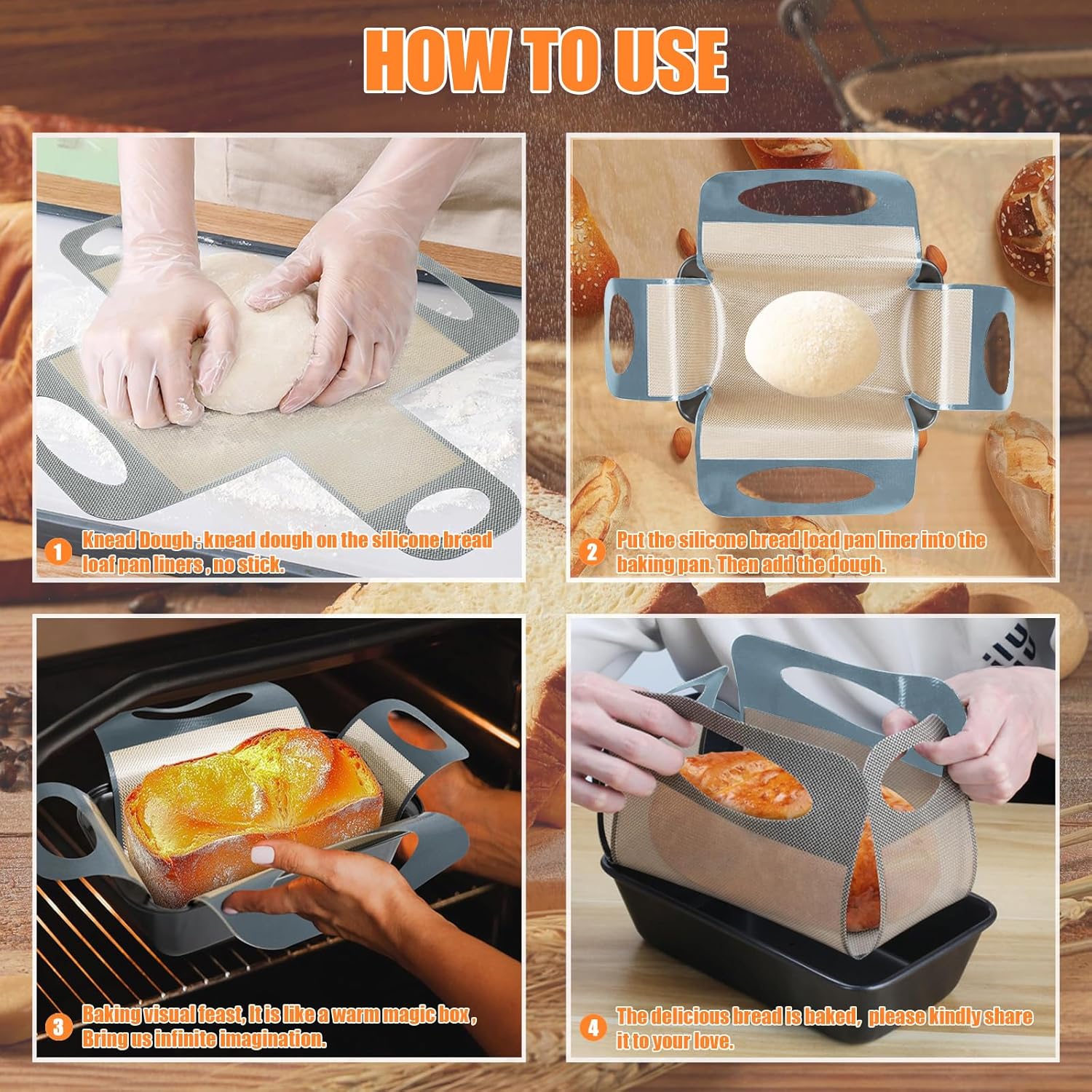 HOW TO USE

1 Knead Dough : knead dough on the silicone bread loaf pan liners , no stick.

2 Put the silicone bread load pan liner into the baking pan. Then add the dough.

3 Baking visual feast, It is like a warm magic box , Bring us infinite imagination.

4 The delicious bread is baked, please kindly share it to your love.