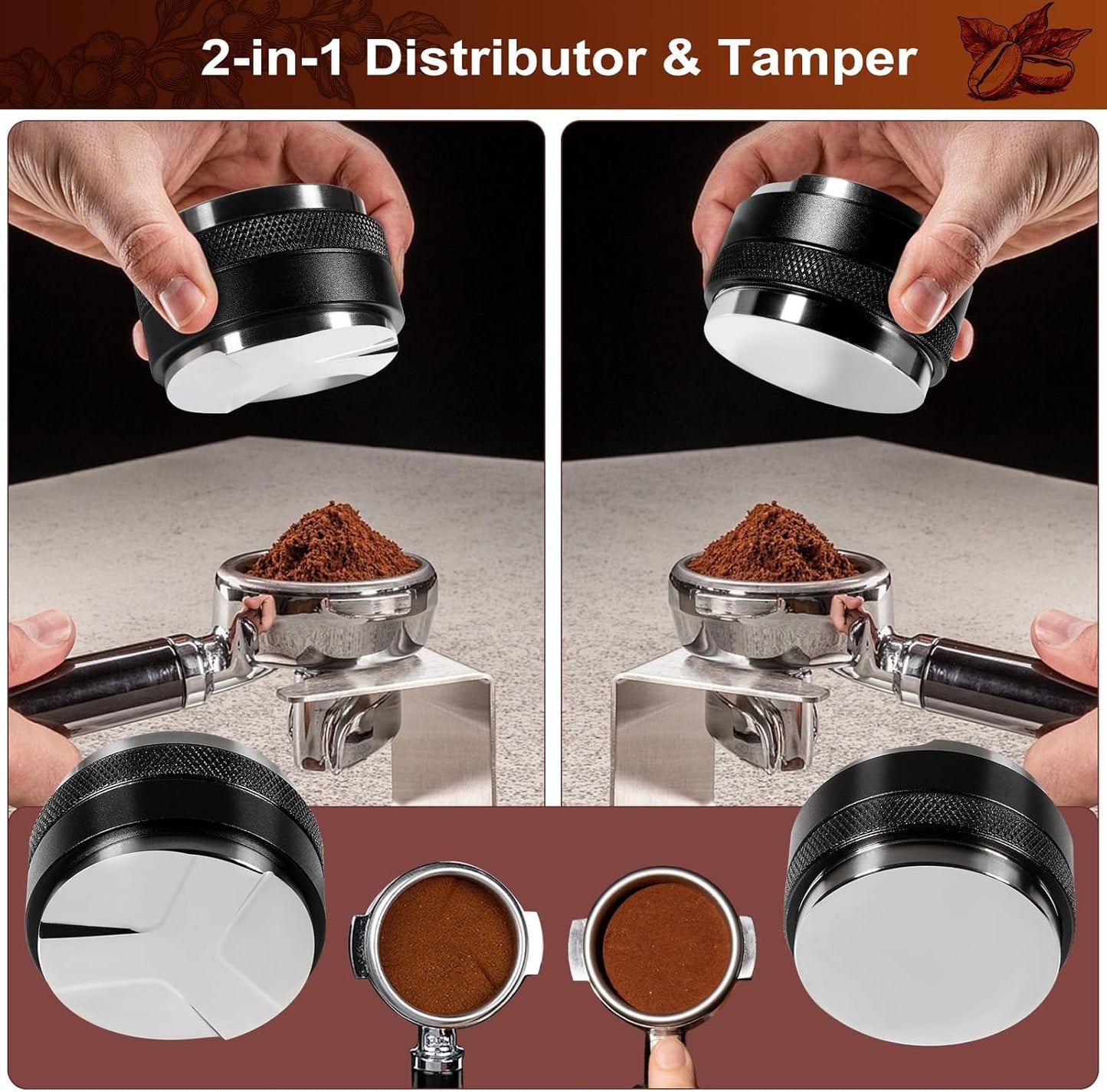 2-in-1 Distributor & Tamper