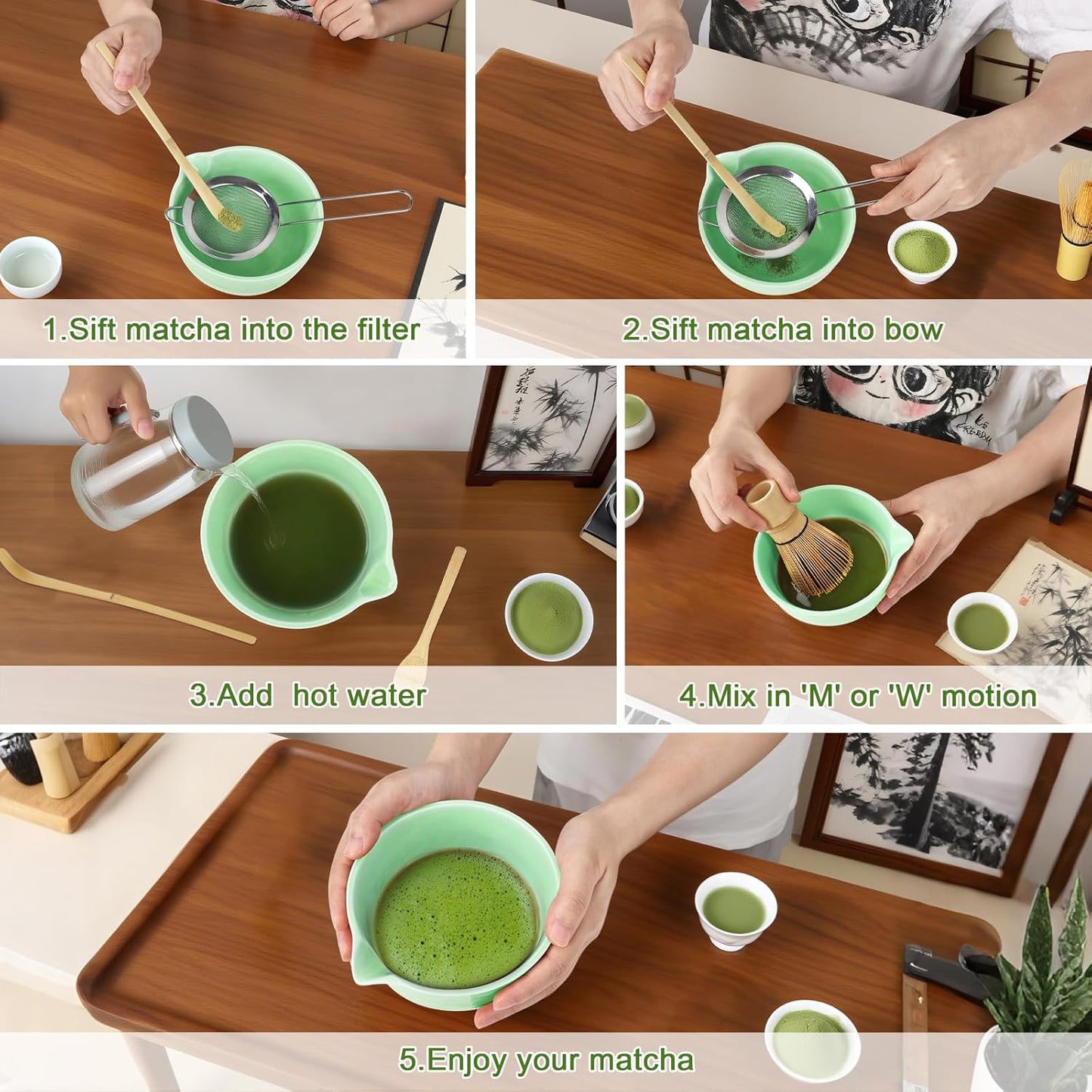 1.Sift matcha into the filter

2.Sift matcha into bow

3.Add hot water

4.Mix in 'M' or 'W' motion

5.Enjoy your matcha