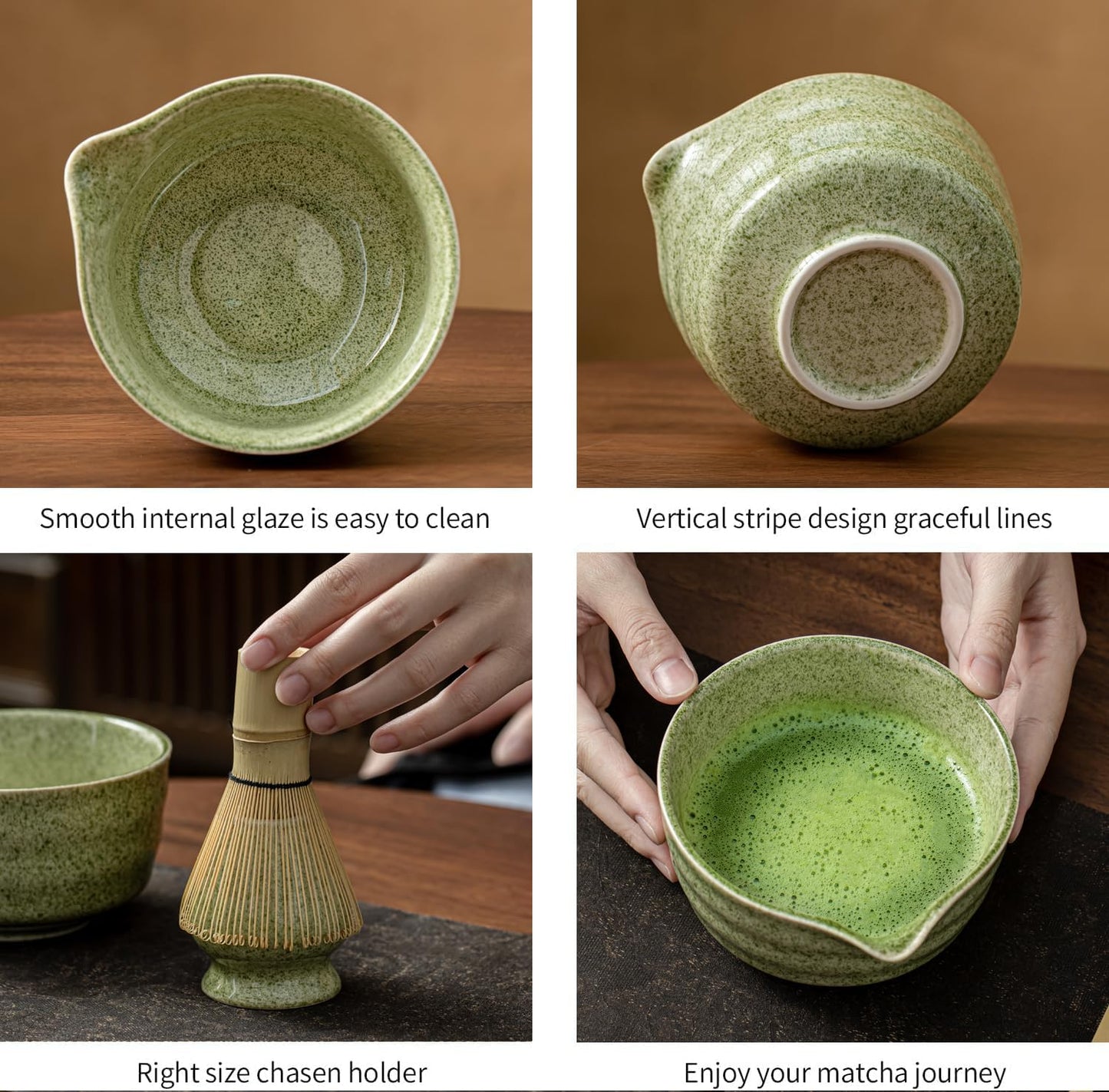 Smooth internal glaze is easy to clean

Vertical stripe design graceful lines

Right size chasen holder

Enjoy your matcha journey