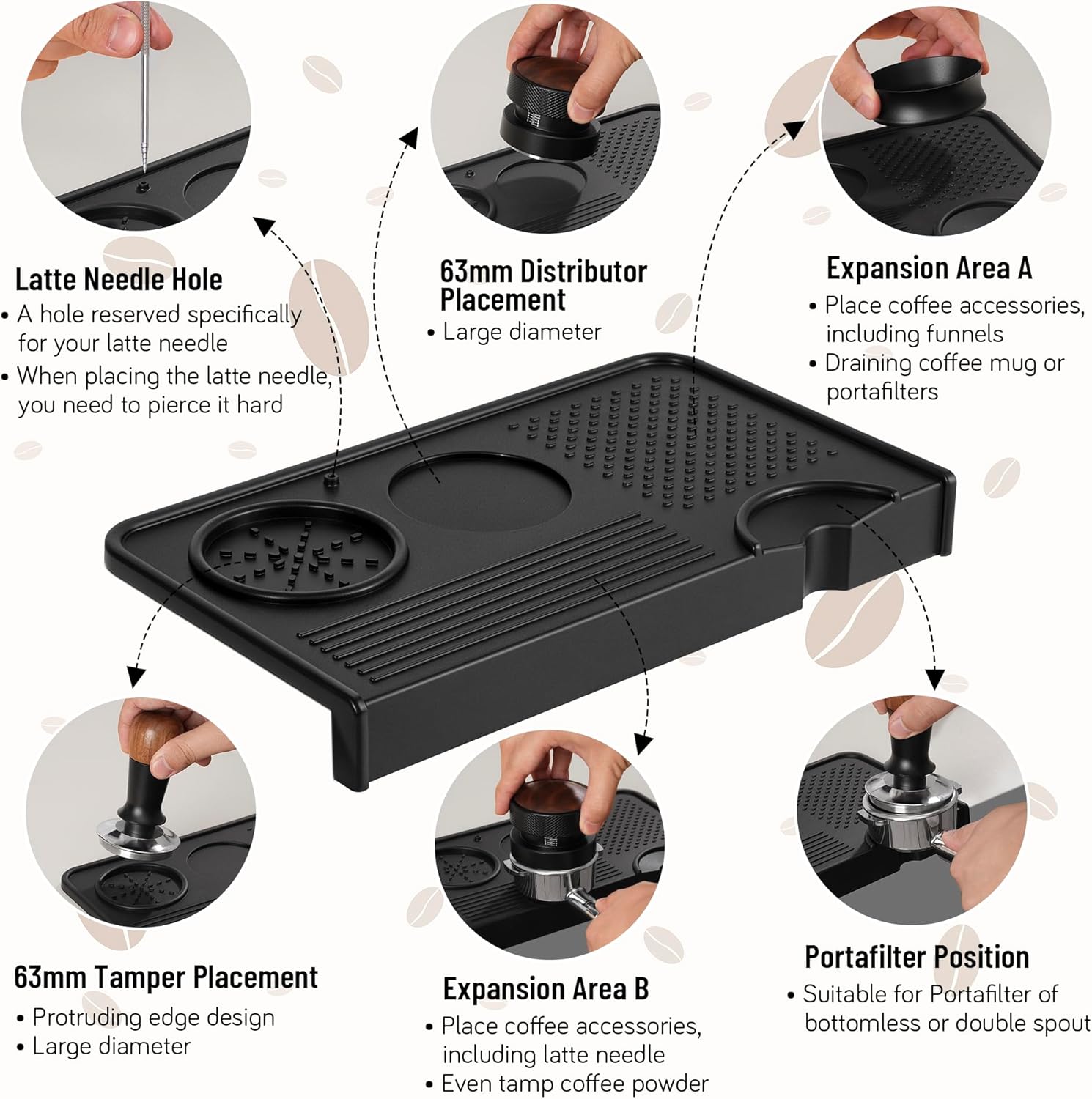 Latte Needle Hole
• A hole reserved specifically for your latte needle
• When placing the latte needle, you need to pierce it hard

63mm Distributor Placement
• Large diameter

Expansion Area A
• Place coffee accessories, including funnels
• Draining coffee mug or portafilters

63mm Tamper Placement
• Protruding edge design
• Large diameter

Expansion Area B
• Place coffee accessories, including latte needle
• Even tamp coffee powder

Portafilter Position
• Suitable for Portafilter of bottomless or double spout