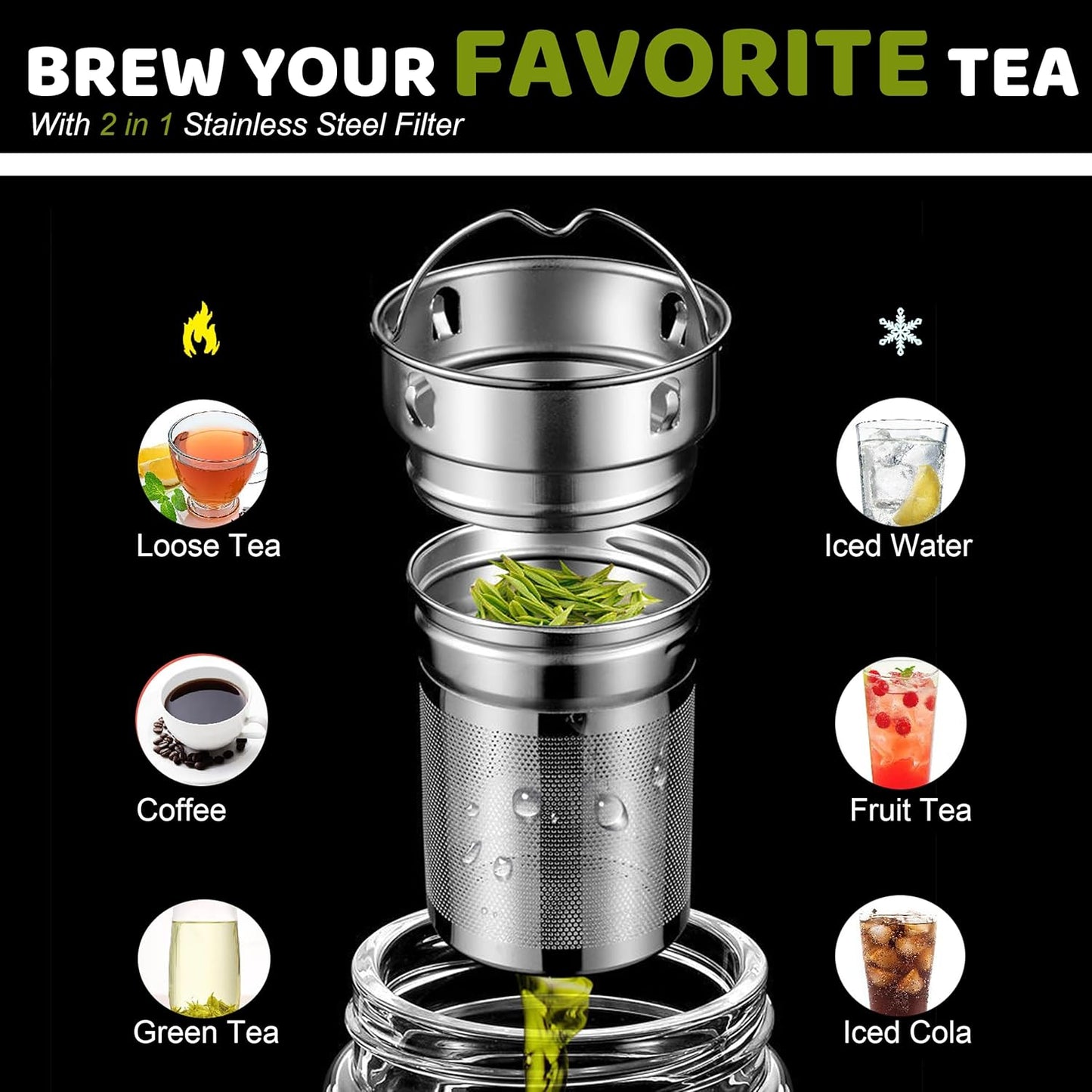 BREW YOUR FAVORITE TEA
With 2 in 1 Stainless Steel Filter

Loose Tea

Coffee

Green Tea

Iced Water

Fruit Tea

Iced Cola