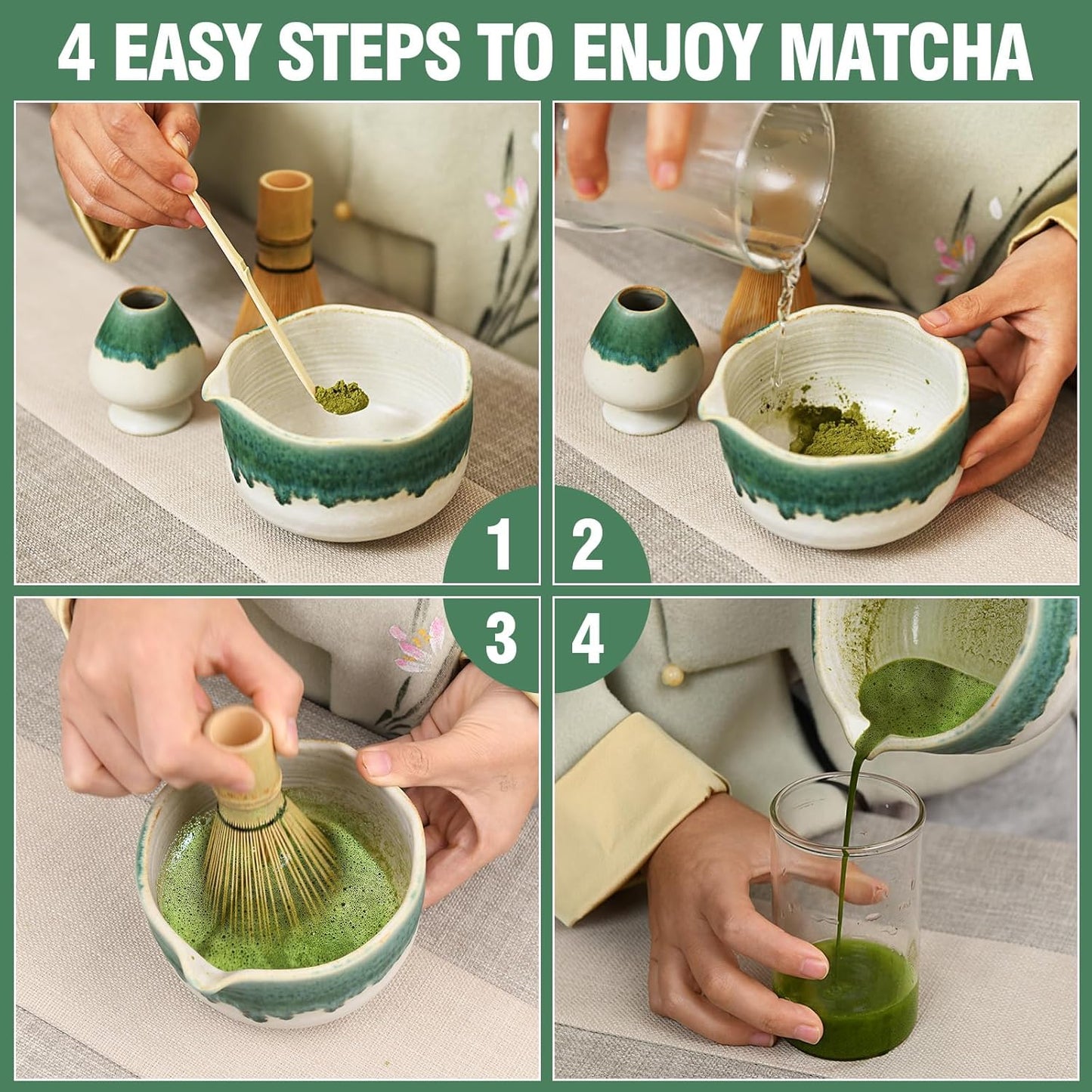 4 EASY STEPS TO ENJOY MATCHA

1

2

3

4