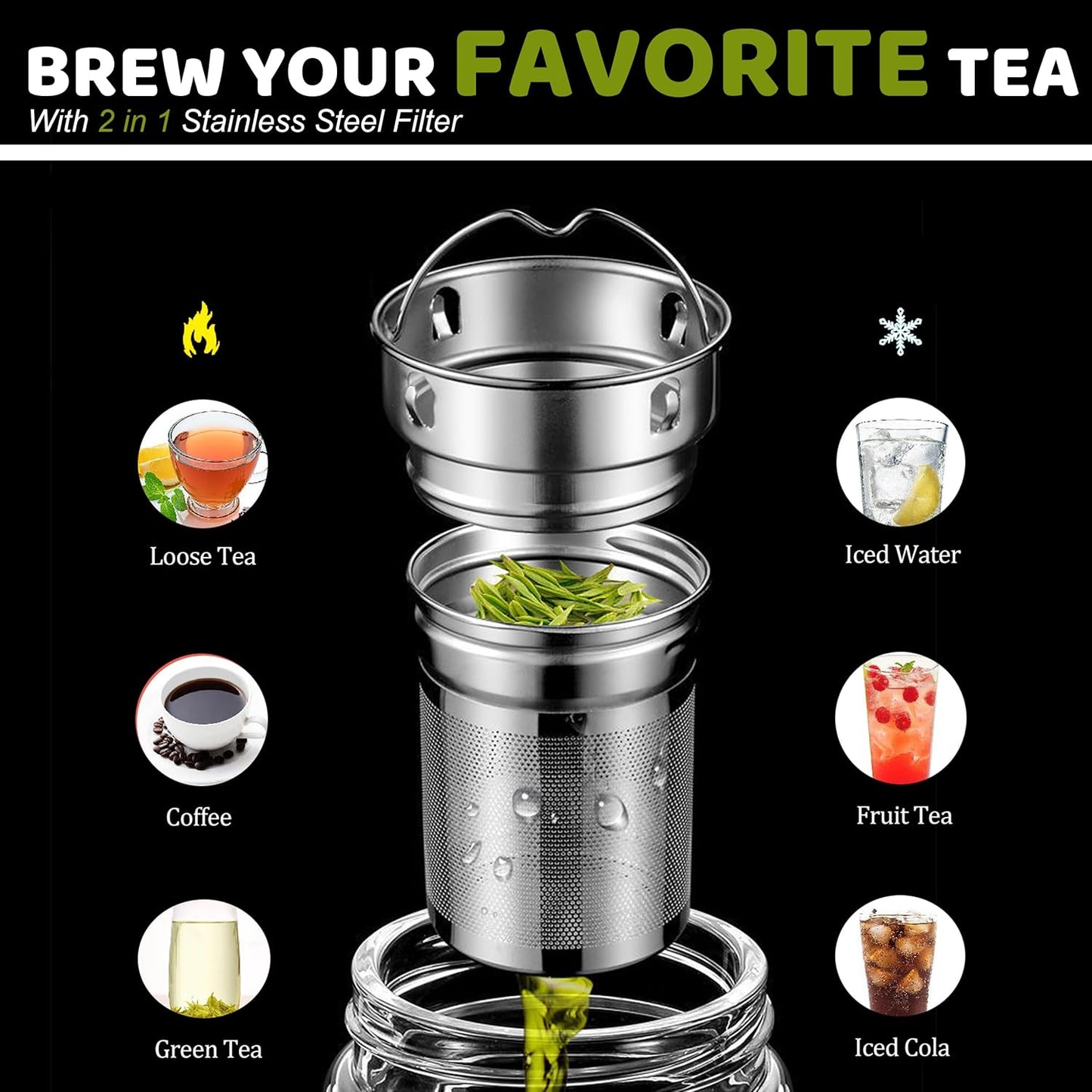 BREW YOUR FAVORITE TEA
With 2 in 1 Stainless Steel Filter

Loose Tea

Coffee

Green Tea

Iced Water

Fruit Tea

Iced Cola