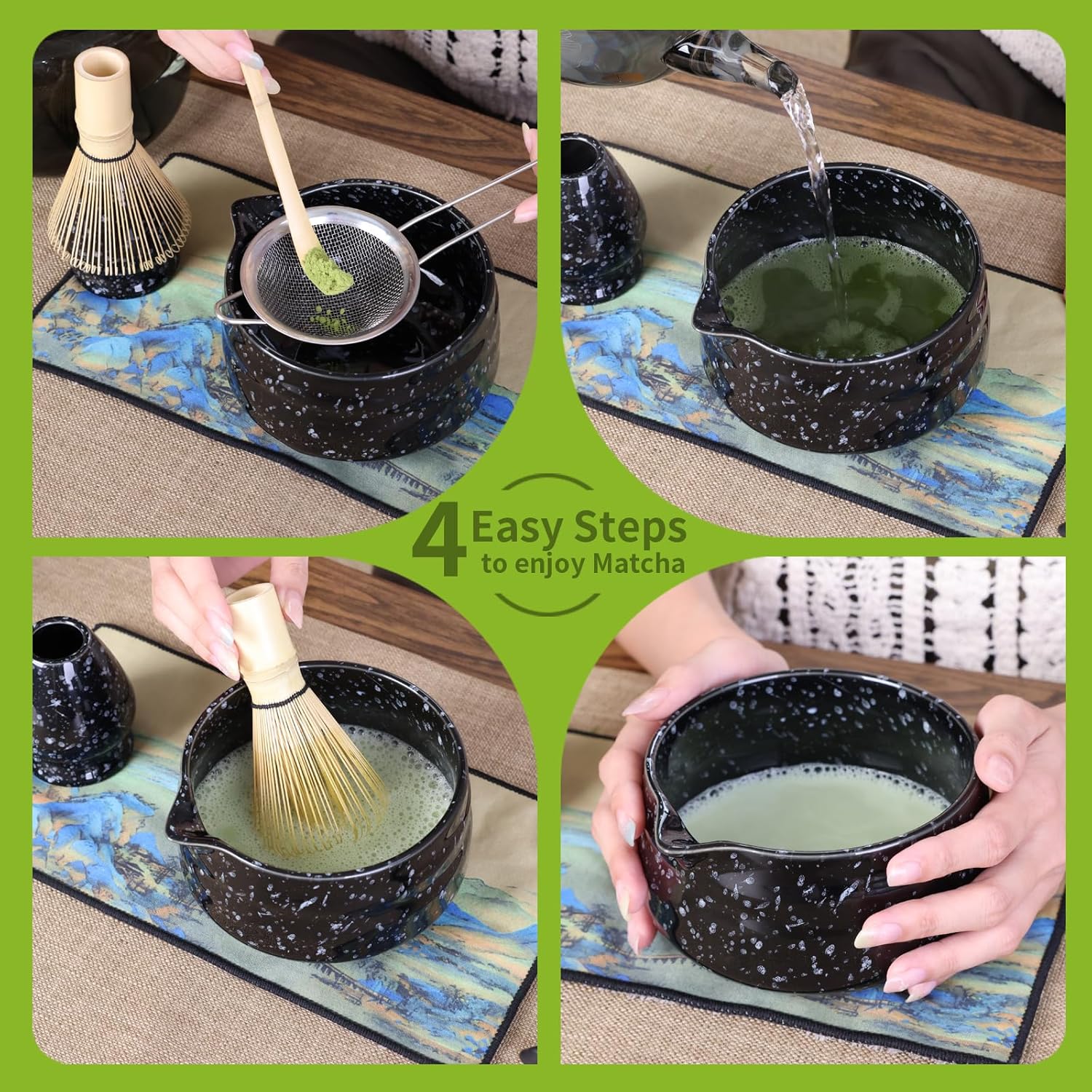 4 Easy Steps
to enjoy Matcha