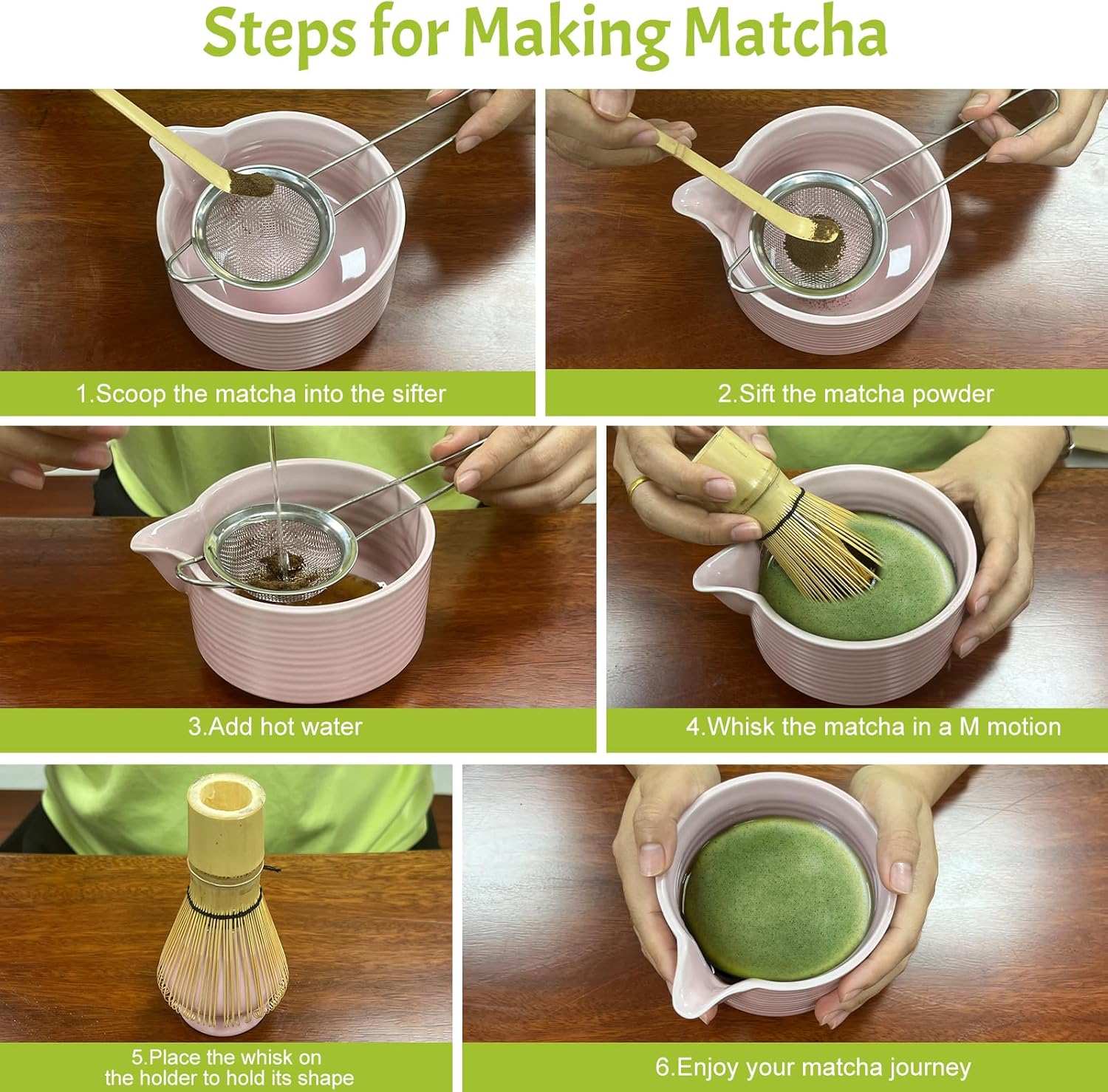 Steps for Making Matcha

1.Scoop the matcha into the sifter

2.Sift the matcha powder

3.Add hot water

4.Whisk the matcha in a M motion

5.Place the whisk on the holder to hold its shape

6.Enjoy your matcha journey