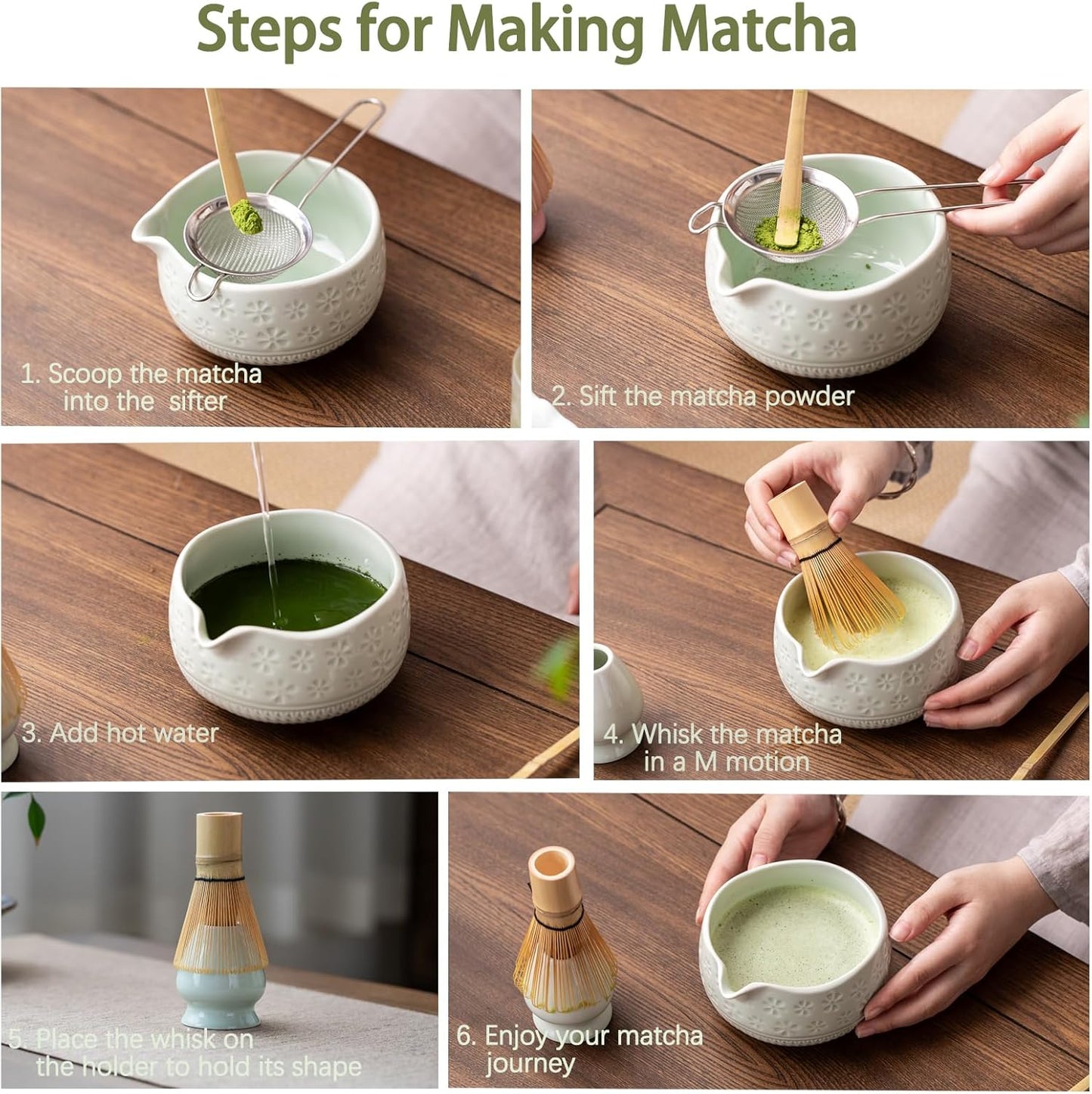 Steps for Making Matcha

1. Scoop the matcha into the sifter

2. Sift the matcha powder

3. Add hot water

4. Whisk the matcha in a M motion

5. Place the whisk on the holder to hold its shape

6. Enjoy your matcha journey