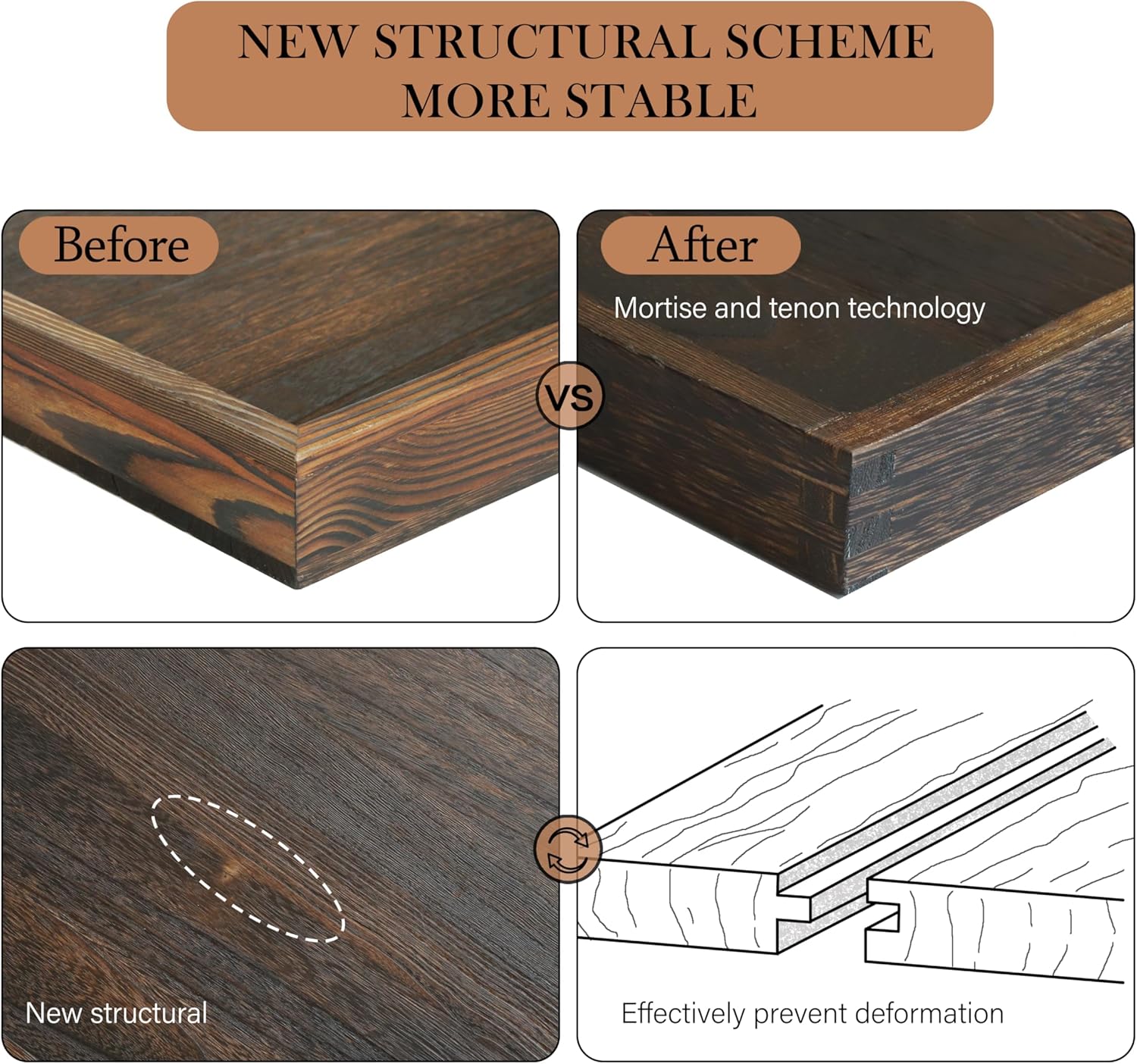 NEW STRUCTURAL SCHEME
MORE STABLE

Before

VS

After

Mortise and tenon technology

New structural

Effectively prevent deformation