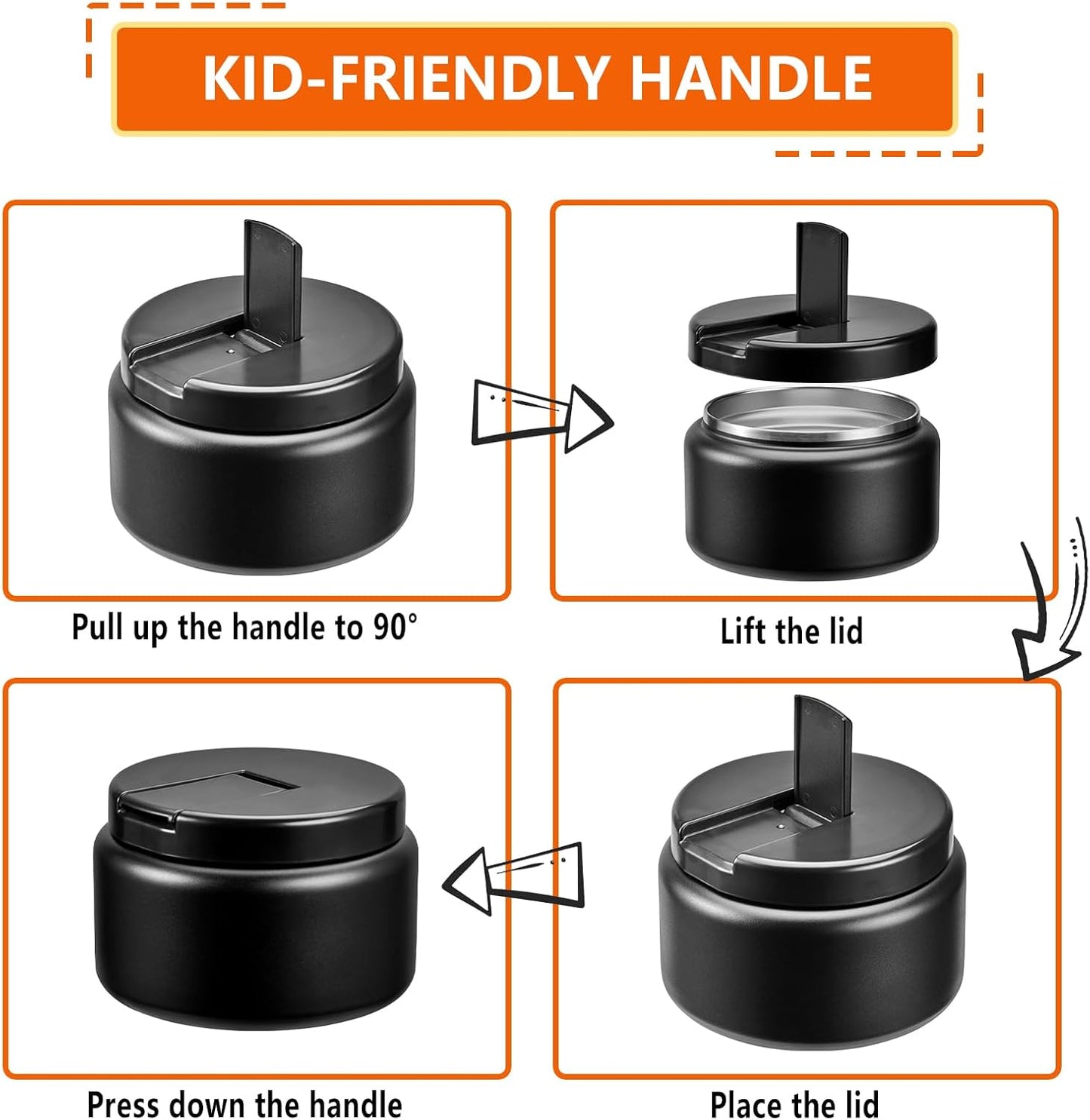 KID-FRIENDLY HANDLE

Pull up the handle to 90°

Lift the lid

Press down the handle

Place the lid