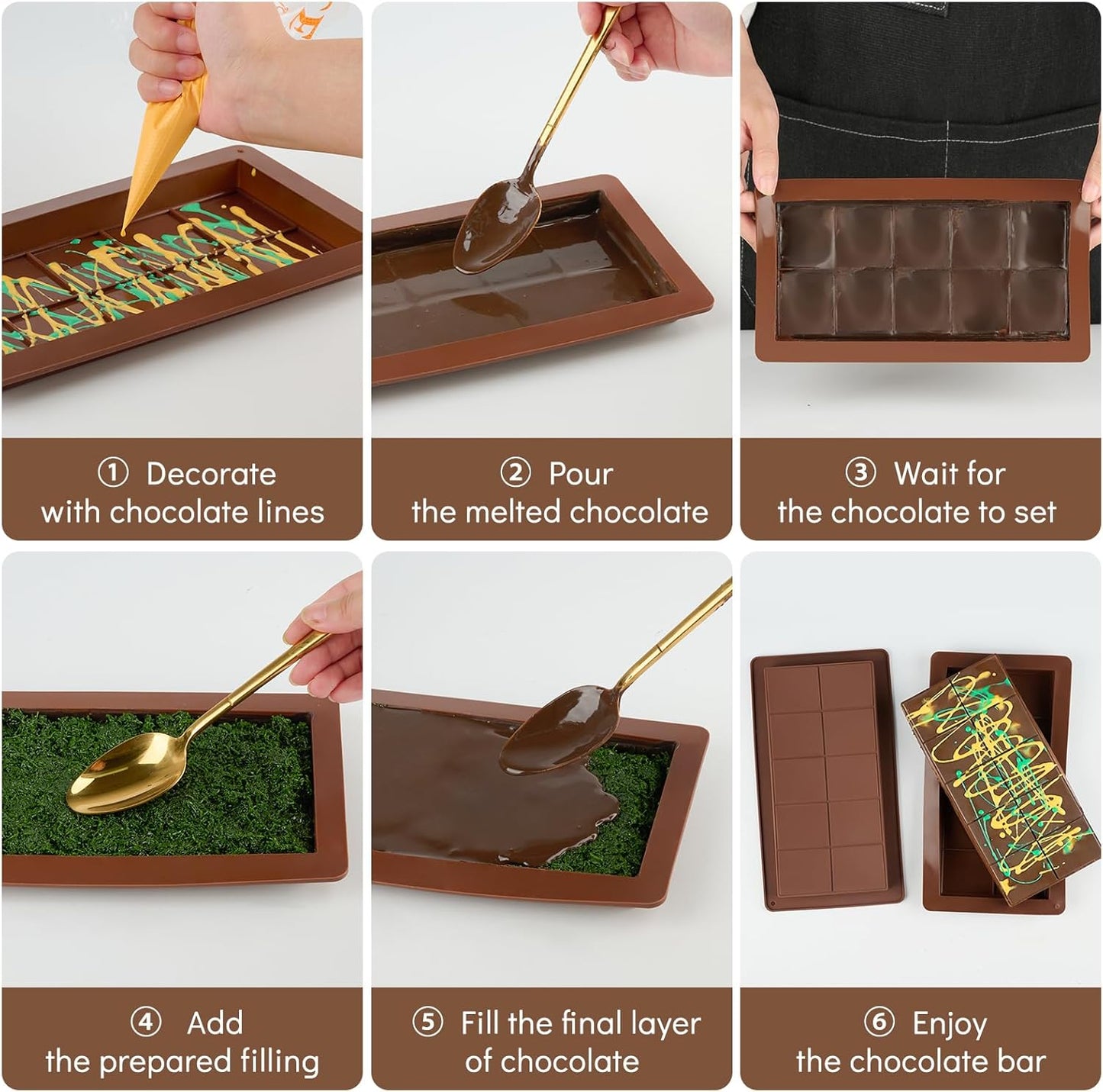 ① Decorate with chocolate lines

② Pour the melted chocolate

③ Wait for the chocolate to set

④ Add the prepared filling

⑤ Fill the final layer of chocolate

⑥ Enjoy the chocolate bar