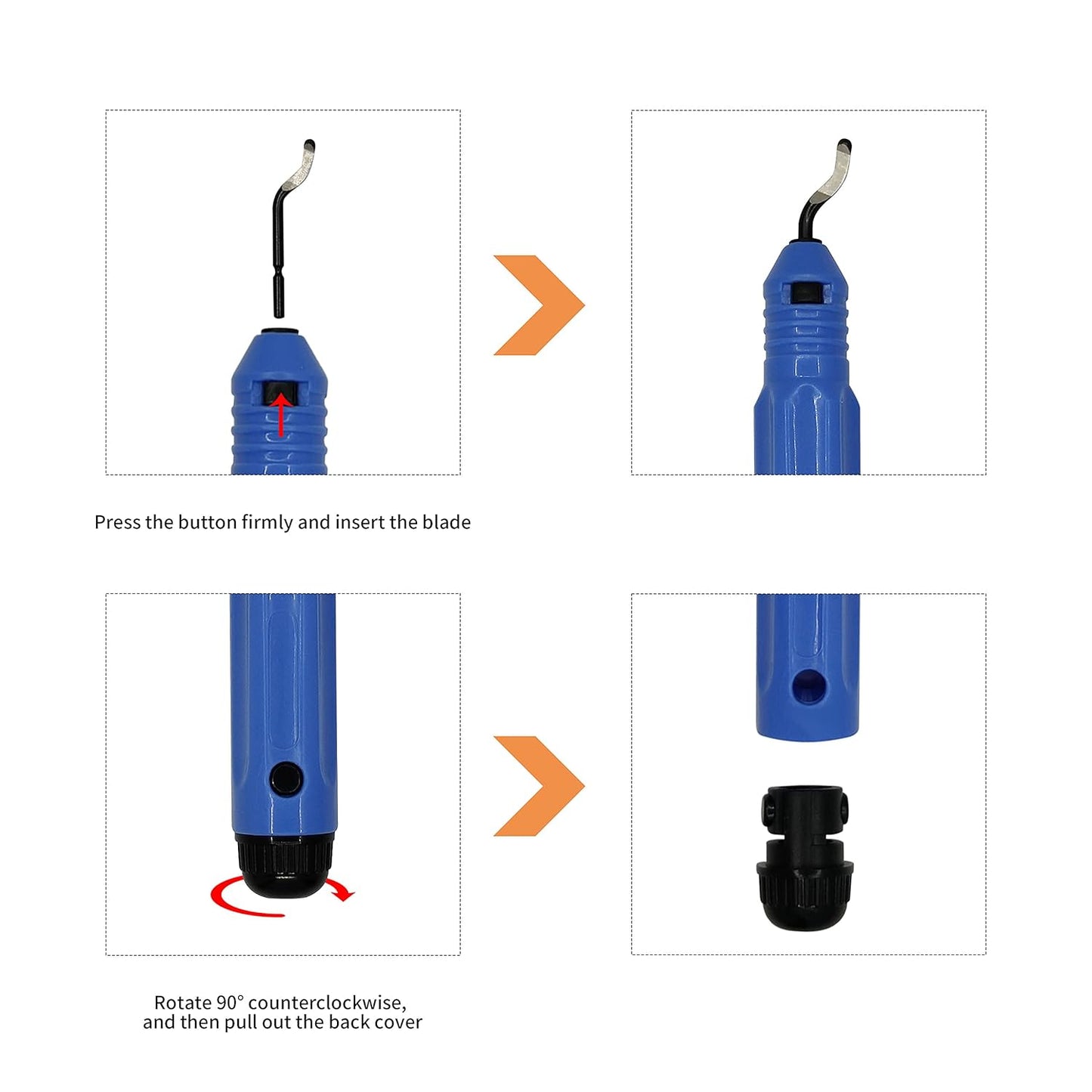 Press the button firmly and insert the blade

Rotate 90° counterclockwise, and then pull out the back cover