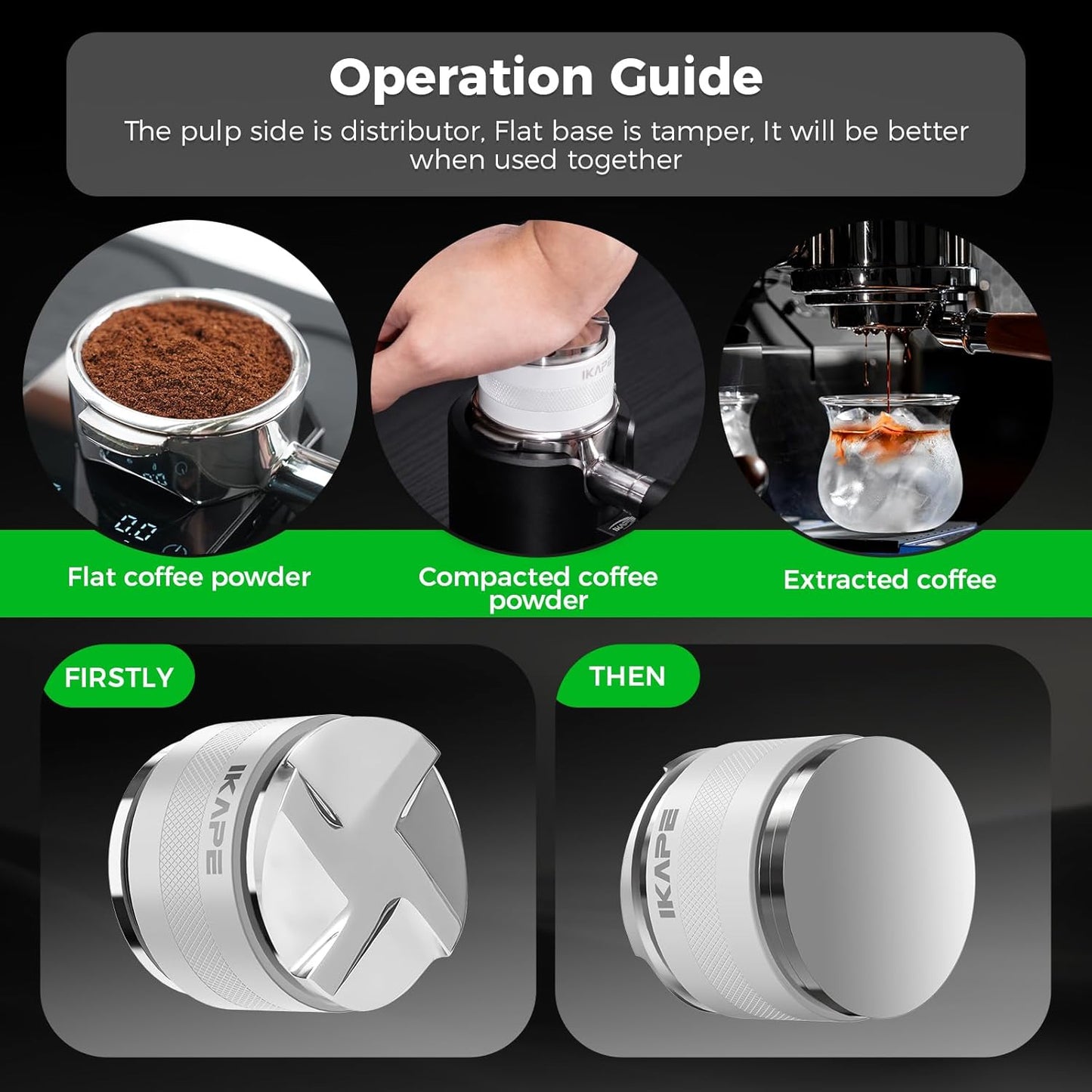 Operation Guide

The pulp side is distributor, Flat base is tamper, It will be better when used together

0.0

IKAPE

Flat coffee powder

Compacted coffee powder

Extracted coffee

FIRSTLY

IKAPE

THEN

IKAPE