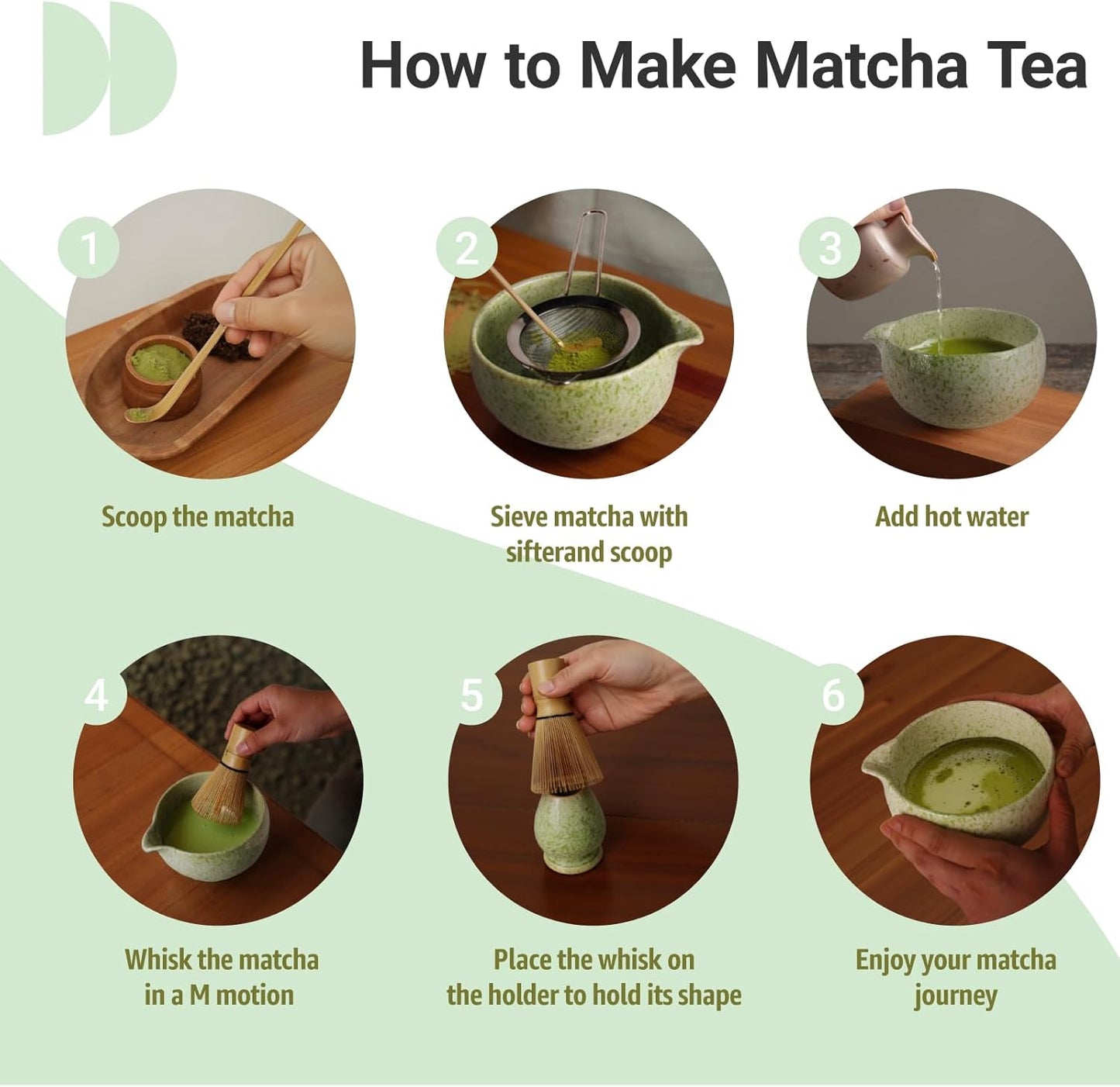 How to Make Matcha Tea

1

Scoop the matcha

2

Sieve matcha with sifterand scoop

3

Add hot water

4

Whisk the matcha in a M motion

5

Place the whisk on the holder to hold its shape

6

Enjoy your matcha journey