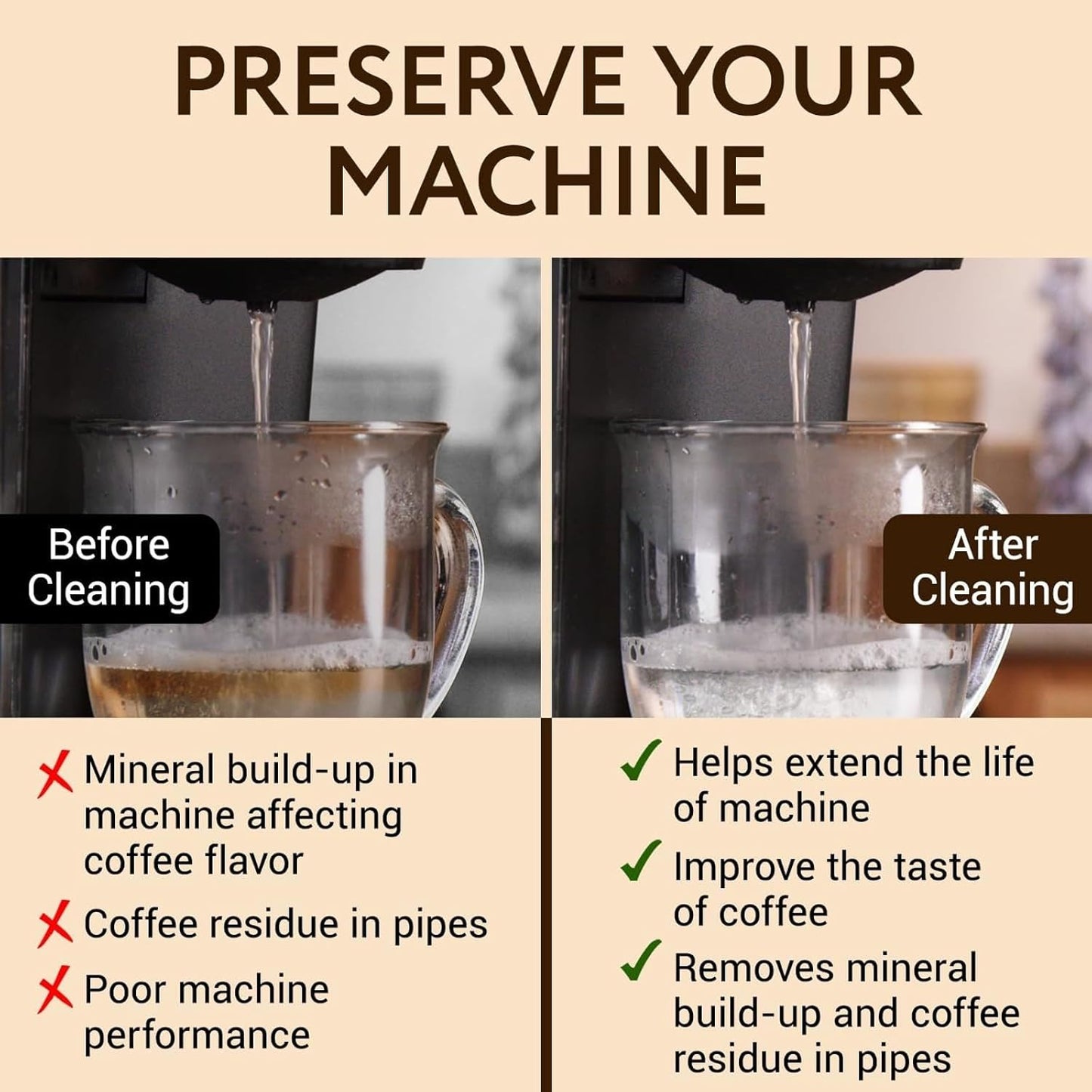 PRESERVE YOUR MACHINE

Before Cleaning

After Cleaning

✗ Mineral build-up in machine affecting coffee flavor

✗ Coffee residue in pipes

✗ Poor machine performance

✓ Helps extend the life of machine

✓ Improve the taste of coffee

✓ Removes mineral build-up and coffee residue in pipes