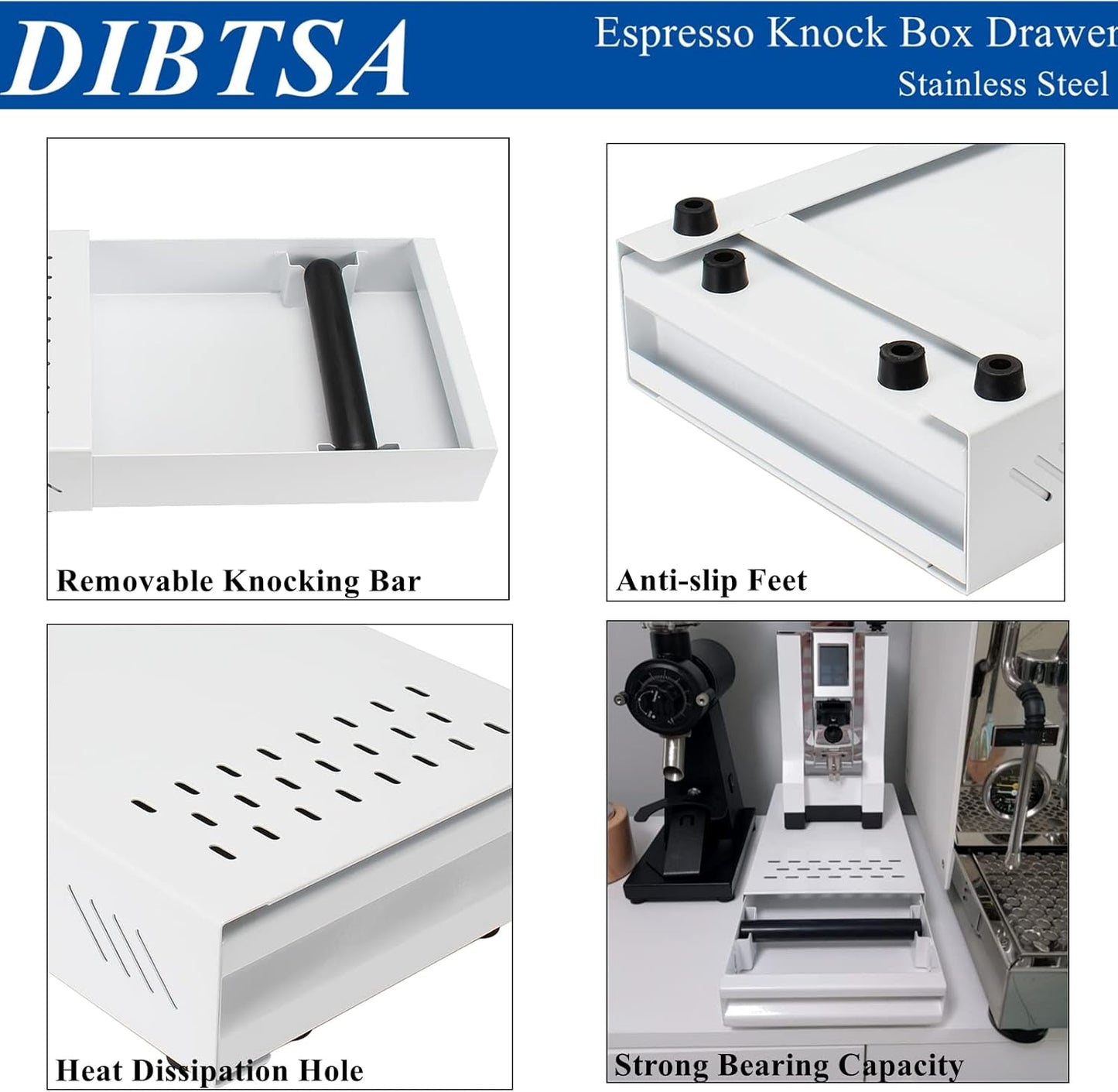 DIBTSA

Espresso Knock Box Drawer
Stainless Steel

Removable Knocking Bar

Anti-slip Feet

Heat Dissipation Hole

Strong Bearing Capacity