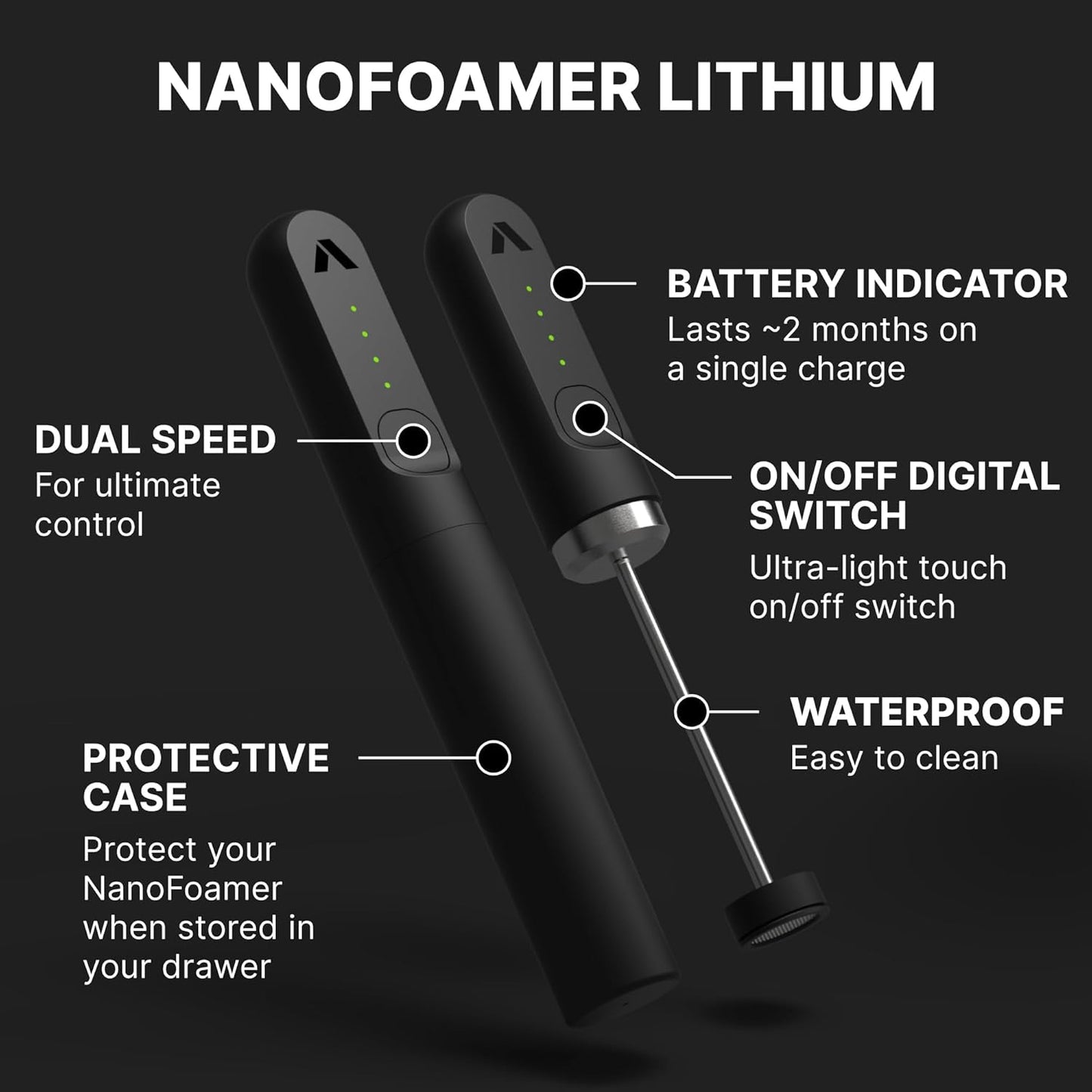 NANOFOAMER LITHIUM

BATTERY INDICATOR
Lasts ~2 months on a single charge

DUAL SPEED
For ultimate control

ON/OFF DIGITAL SWITCH
Ultra-light touch on/off switch

WATERPROOF
Easy to clean

PROTECTIVE CASE
Protect your NanoFoamer when stored in your drawer