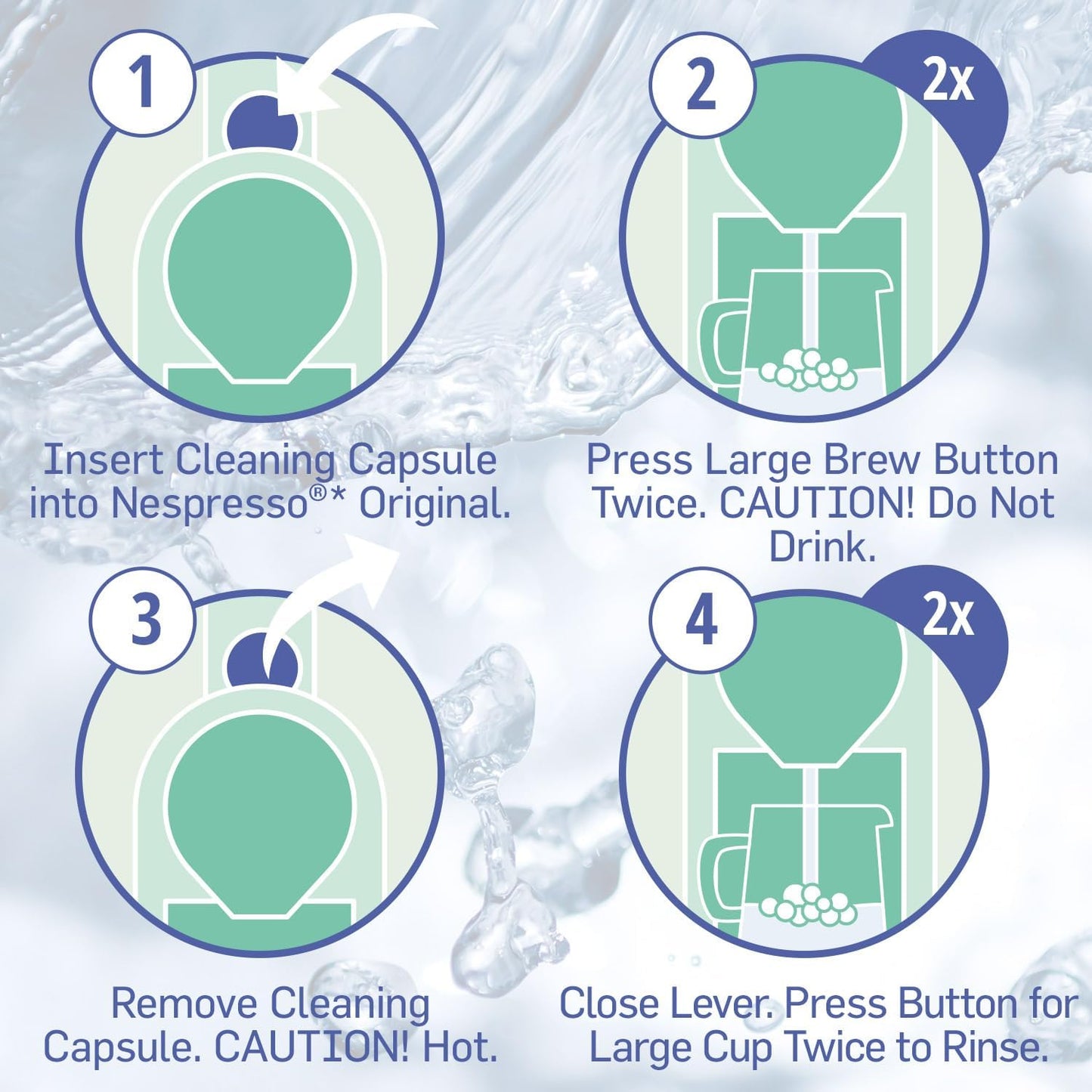 1

Insert Cleaning Capsule into Nespresso®* Original.

2

2x

Press Large Brew Button Twice. CAUTION! Do Not Drink.

3

Remove Cleaning Capsule. CAUTION! Hot.

4

2x

Close Lever. Press Button for Large Cup Twice to Rinse.