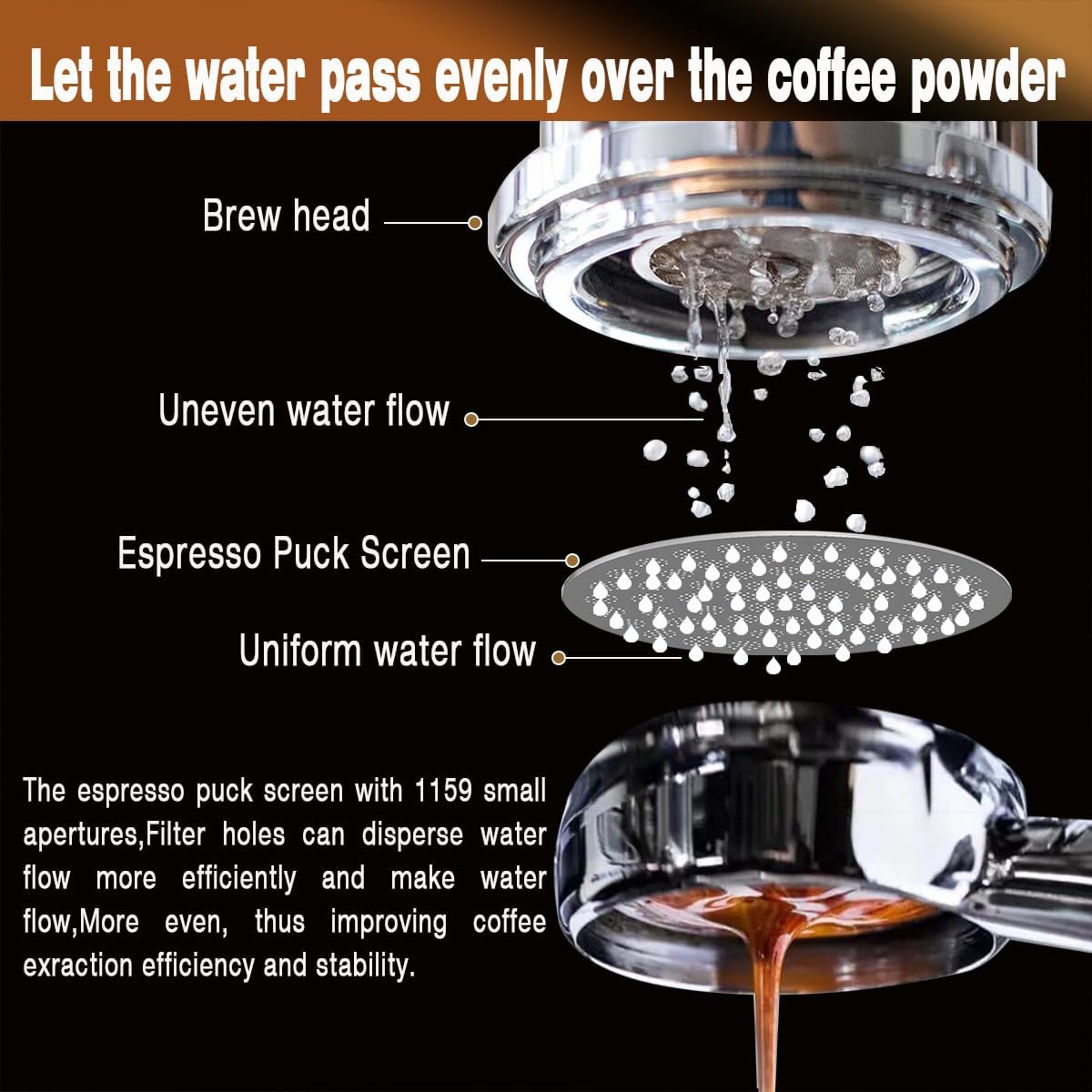 Let the water pass evenly over the coffee powder

Brew head

Uneven water flow

Espresso Puck Screen

Uniform water flow

The espresso puck screen with 1159 small apertures,Filter holes can disperse water flow more efficiently and make water flow,More even, thus improving coffee exraction efficiency and stability.