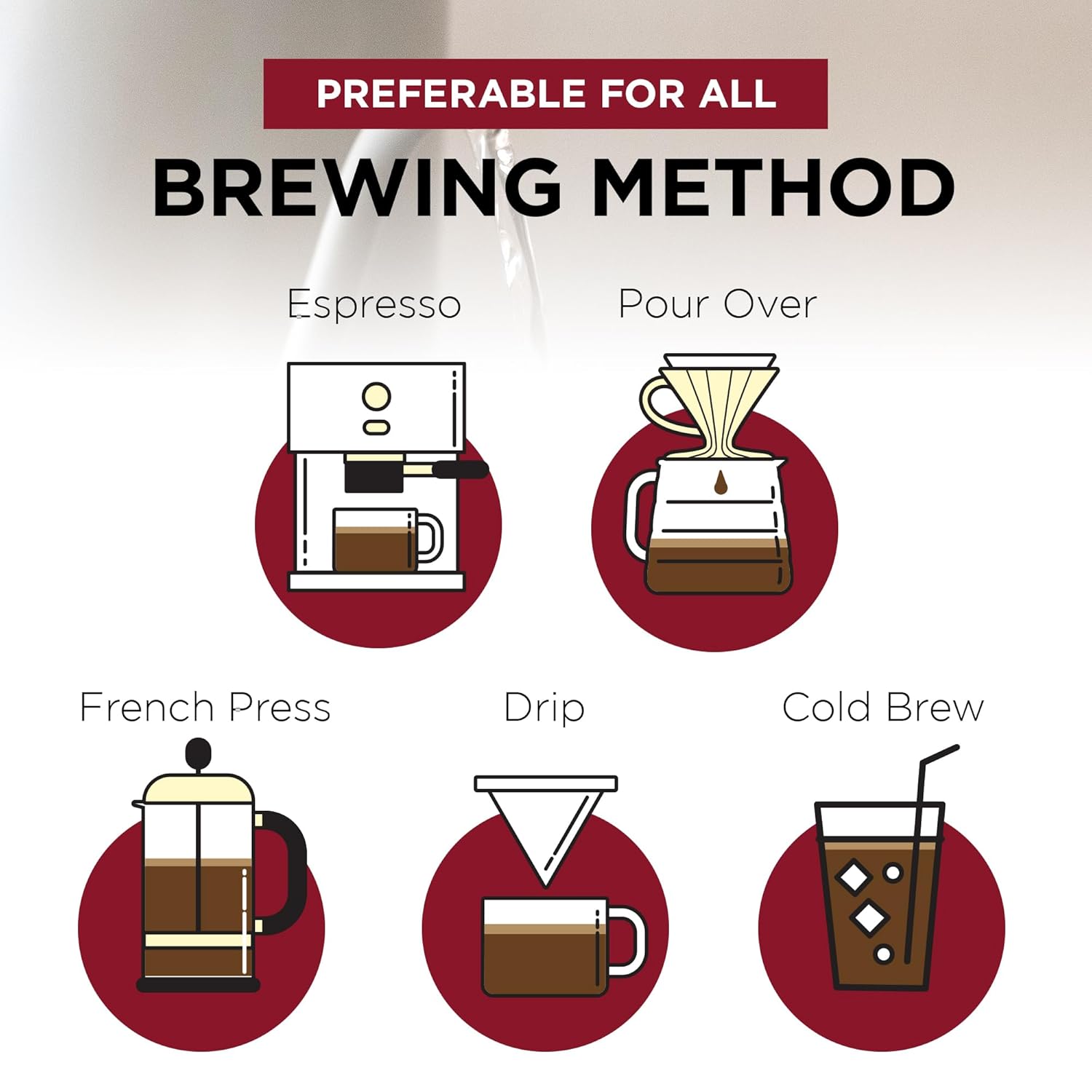 PREFERABLE FOR ALL
BREWING METHOD

Espresso
Pour Over

French Press
Drip
Cold Brew