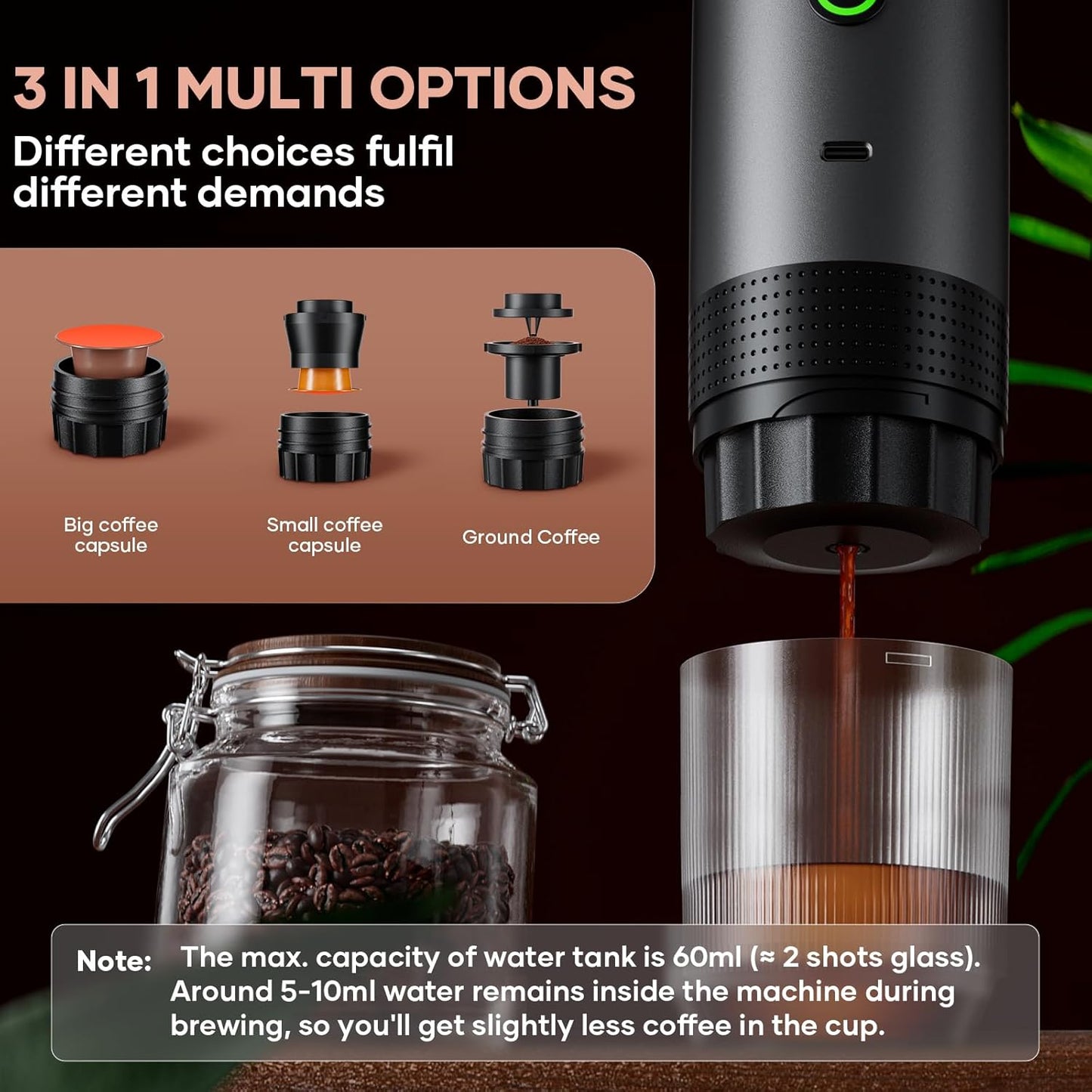 3 IN 1 MULTI OPTIONS
Different choices fulfil different demands

Big coffee capsule

Small coffee capsule

Ground Coffee

Note: The max. capacity of water tank is 60ml (≈ 2 shots glass). Around 5-10ml water remains inside the machine during brewing, so you'll get slightly less coffee in the cup.