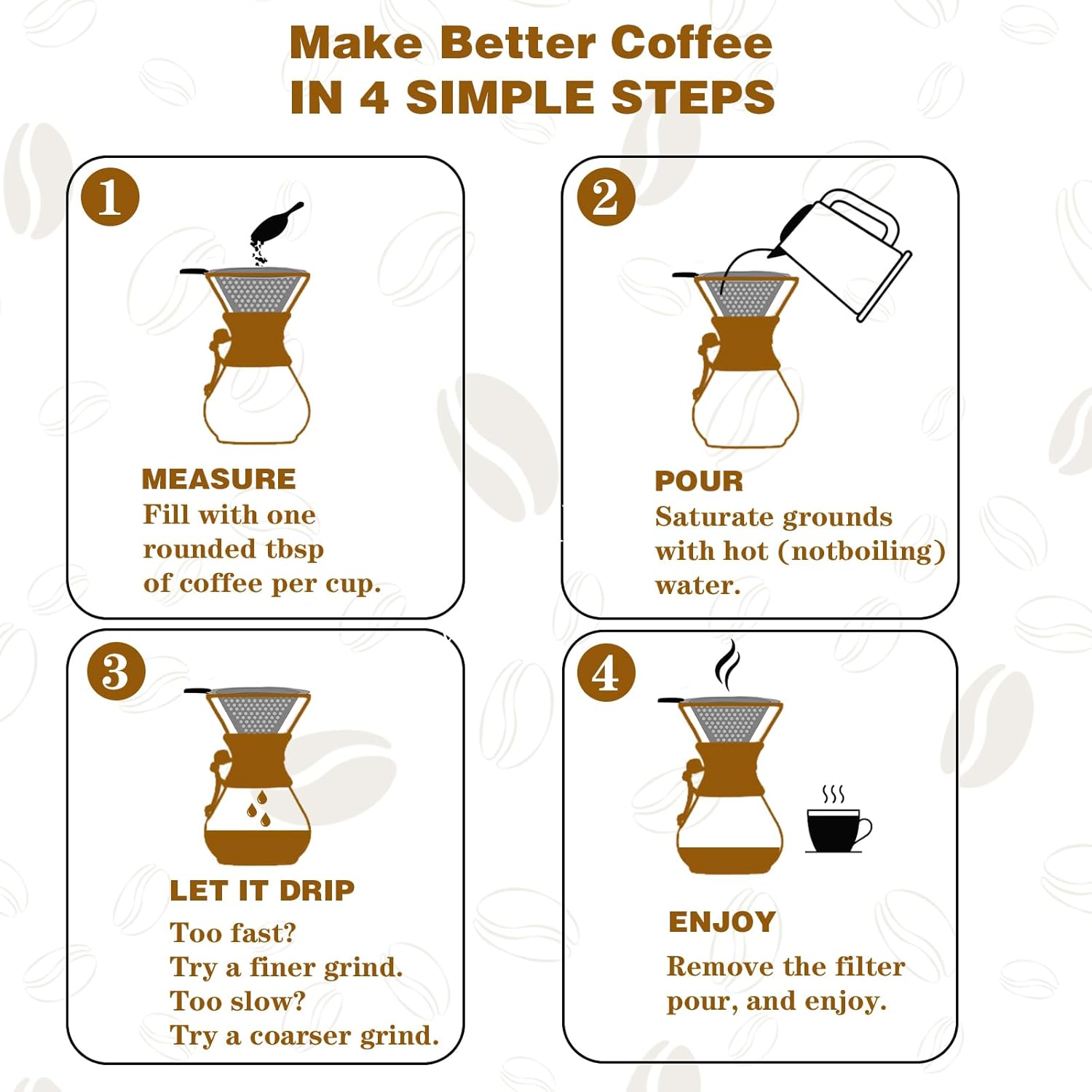 Make Better Coffee
IN 4 SIMPLE STEPS

1

MEASURE
Fill with one rounded tbsp of coffee per cup.

2

POUR
Saturate grounds with hot (notboiling) water.

3

LET IT DRIP
Too fast?
Try a finer grind.
Too slow?
Try a coarser grind.

4

ENJOY
Remove the filter pour, and enjoy.