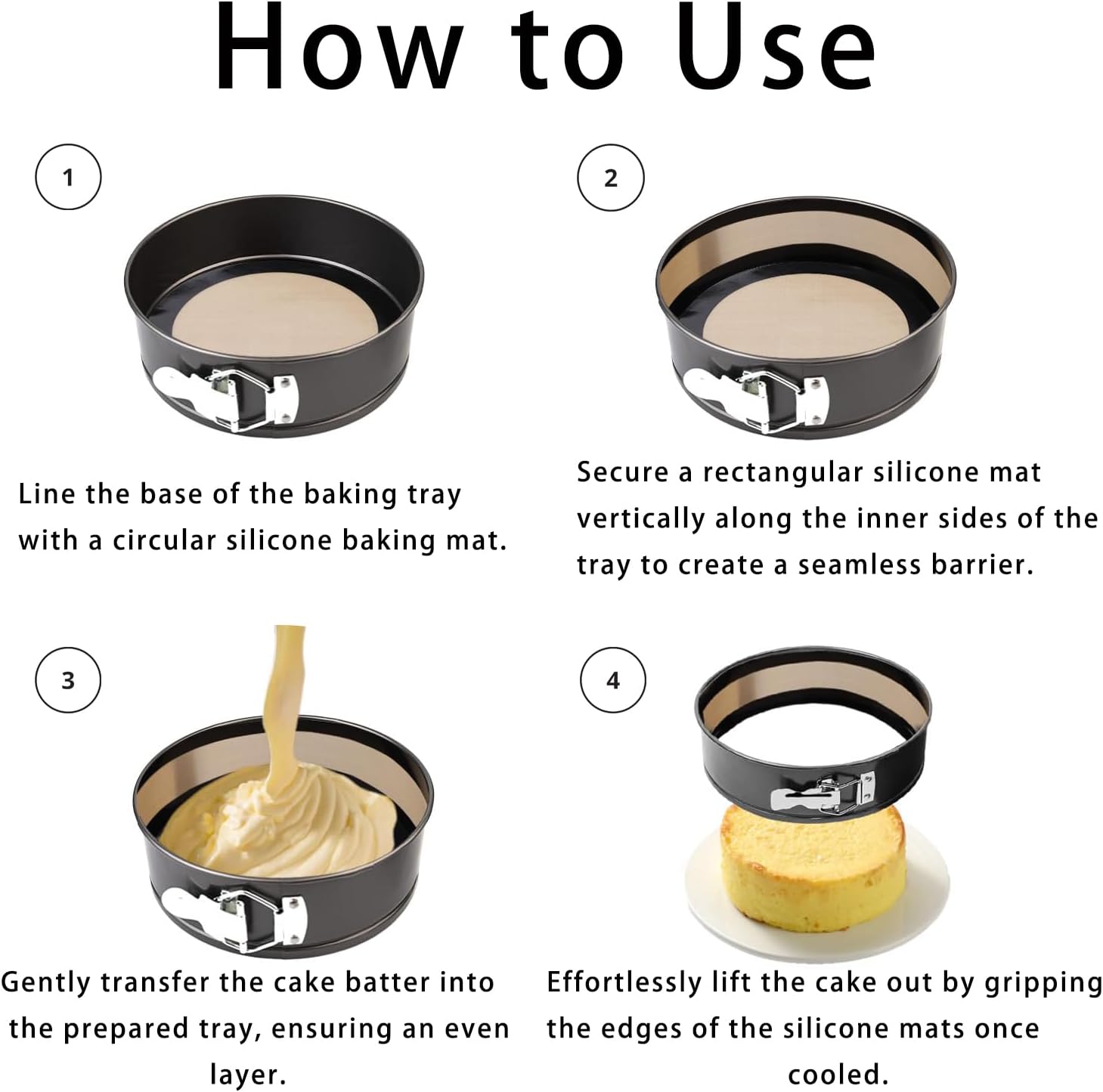 How to Use

1

Line the base of the baking tray with a circular silicone baking mat.

2

Secure a rectangular silicone mat vertically along the inner sides of the tray to create a seamless barrier.

3

Gently transfer the cake batter into the prepared tray, ensuring an even layer.

4

Effortlessly lift the cake out by gripping the edges of the silicone mats once cooled.