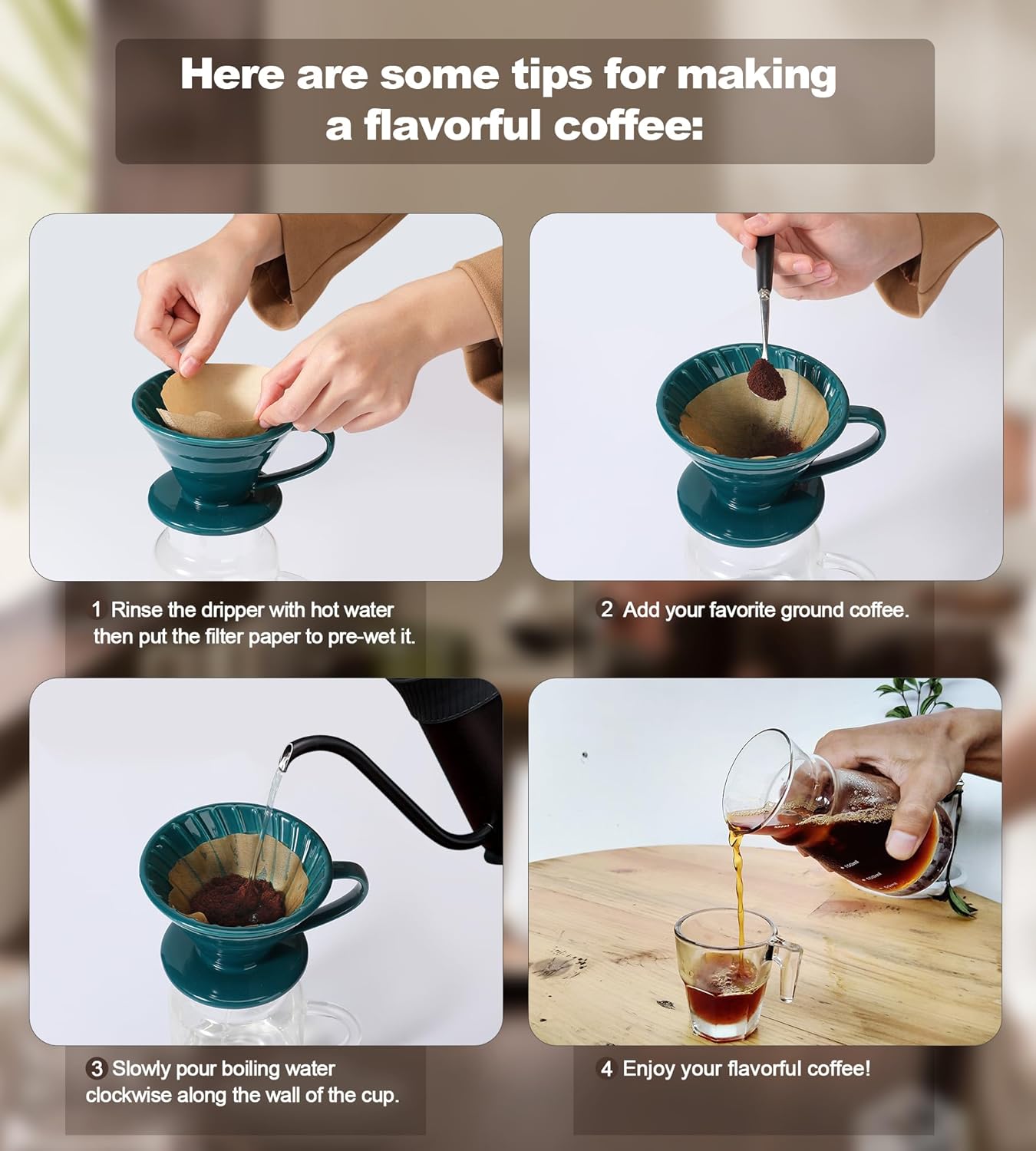 Here are some tips for making a flavorful coffee:

1 Rinse the dripper with hot water then put the filter paper to pre-wet it.

2 Add your favorite ground coffee.

3 Slowly pour boiling water clockwise along the wall of the cup.

4 Enjoy your flavorful coffee!