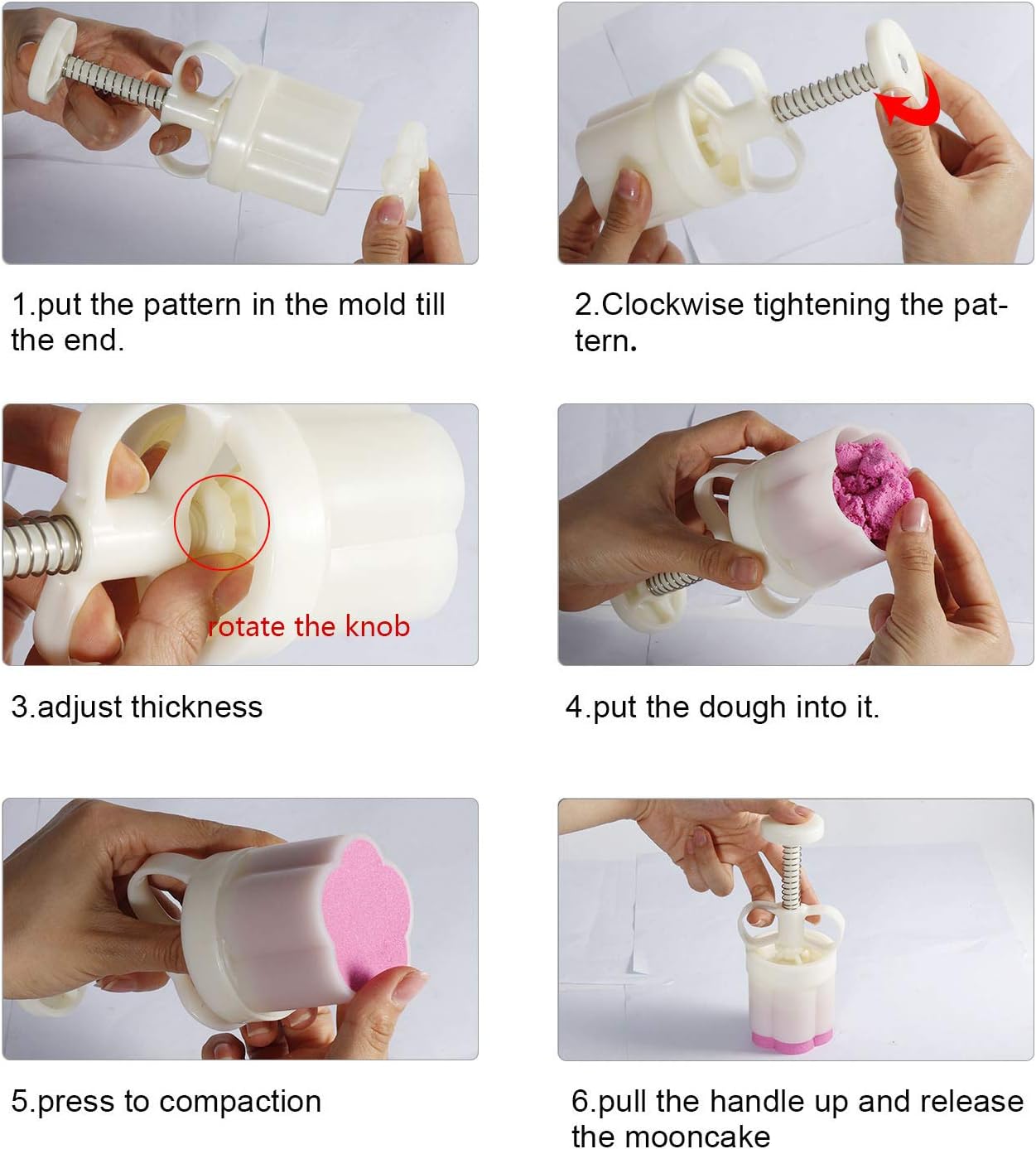 1.put the pattern in the mold till the end.

2.Clockwise tightening the pattern.

rotate the knob

3.adjust thickness

4.put the dough into it.

5.press to compaction

6.pull the handle up and release the mooncake