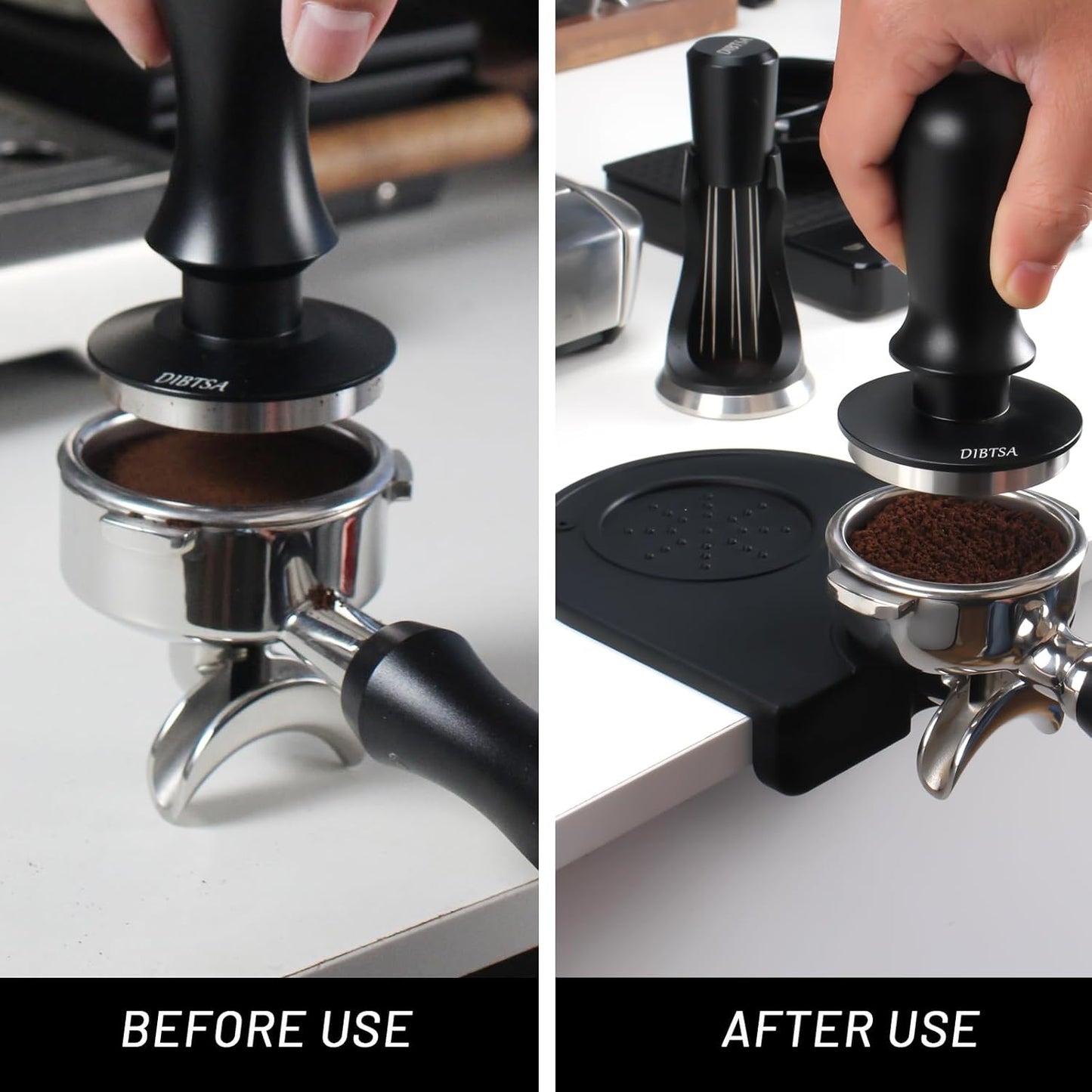 DIBTSA

BEFORE USE

DIBTSA

DIBTSA

AFTER USE