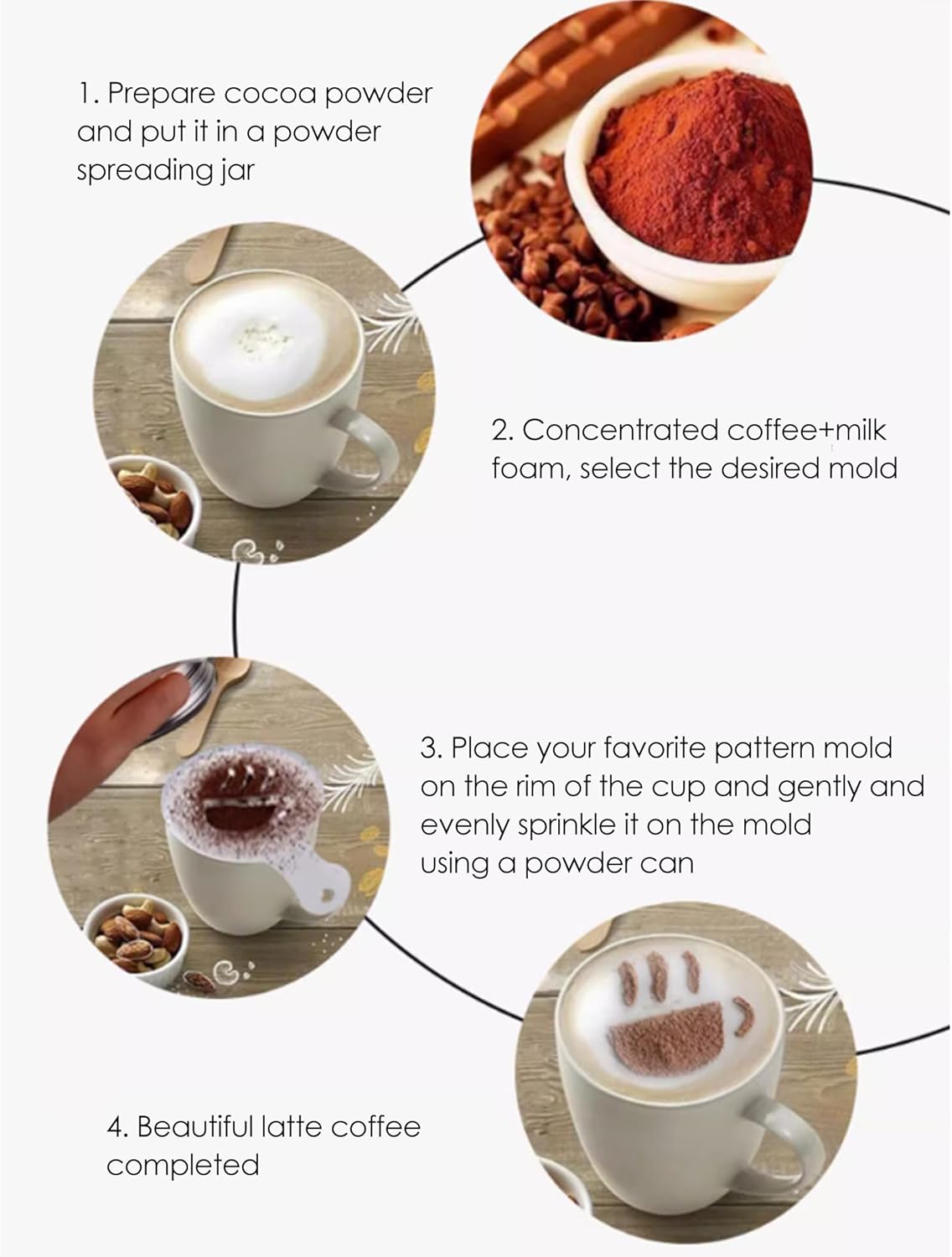 1. Prepare cocoa powder and put it in a powder spreading jar

2. Concentrated coffee+milk foam, select the desired mold

3. Place your favorite pattern mold on the rim of the cup and gently and evenly sprinkle it on the mold using a powder can

4. Beautiful latte coffee completed