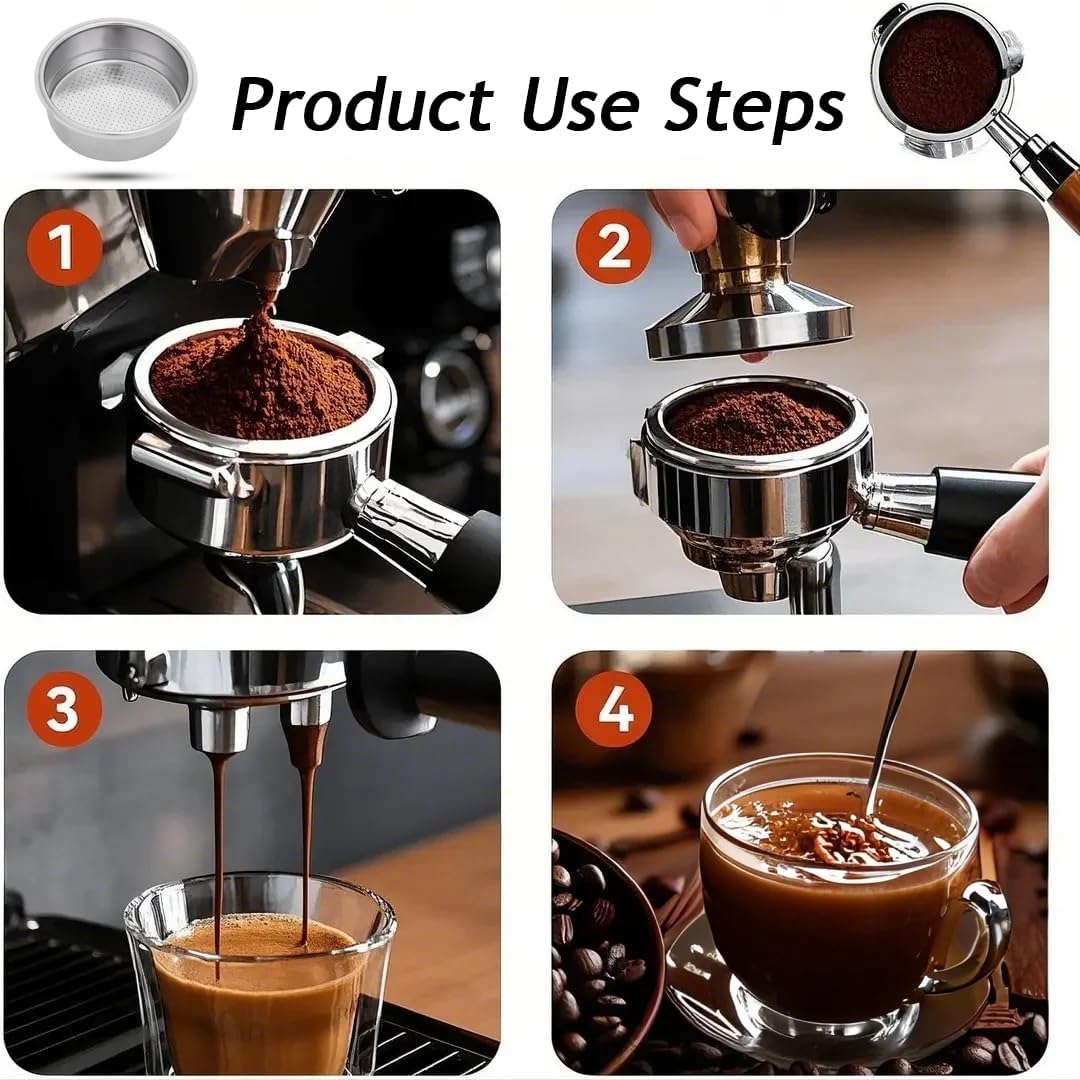 Product Use Steps

1

2

3

4