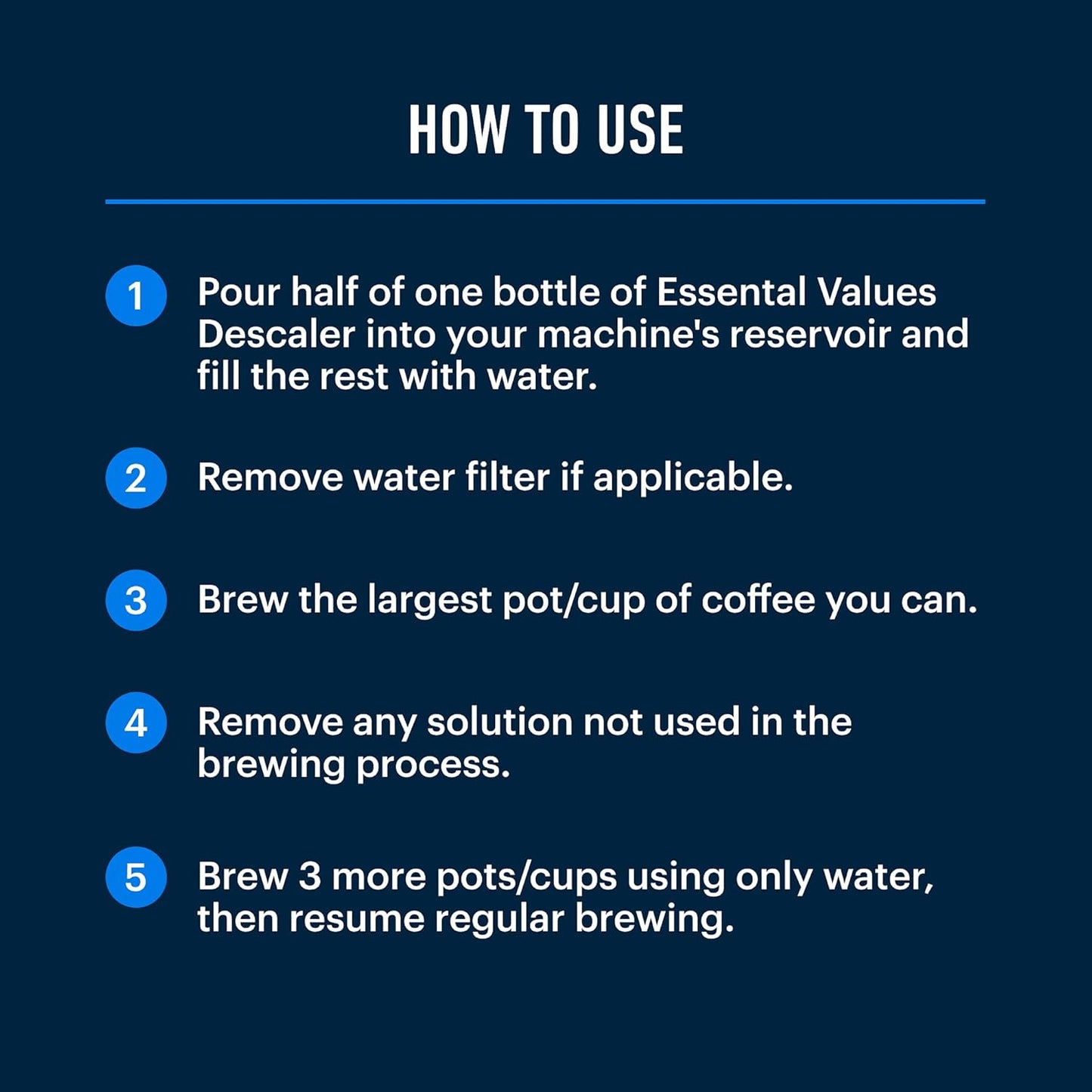 HOW TO USE

1 Pour half of one bottle of Essental Values Descaler into your machine's reservoir and fill the rest with water.

2 Remove water filter if applicable.

3 Brew the largest pot/cup of coffee you can.

4 Remove any solution not used in the brewing process.

5 Brew 3 more pots/cups using only water, then resume regular brewing.