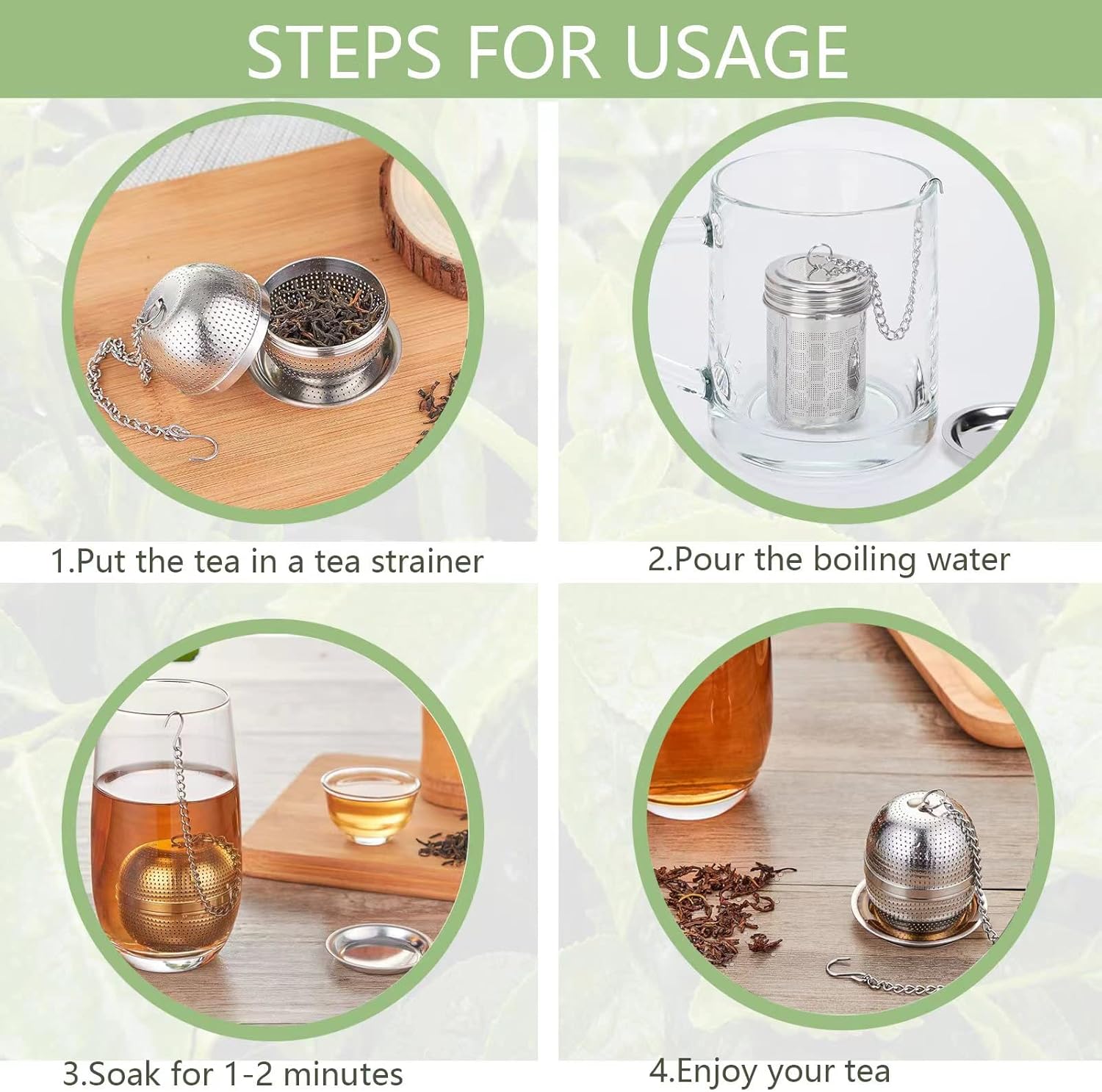 STEPS FOR USAGE

1.Put the tea in a tea strainer

2.Pour the boiling water

3.Soak for 1-2 minutes

4.Enjoy your tea