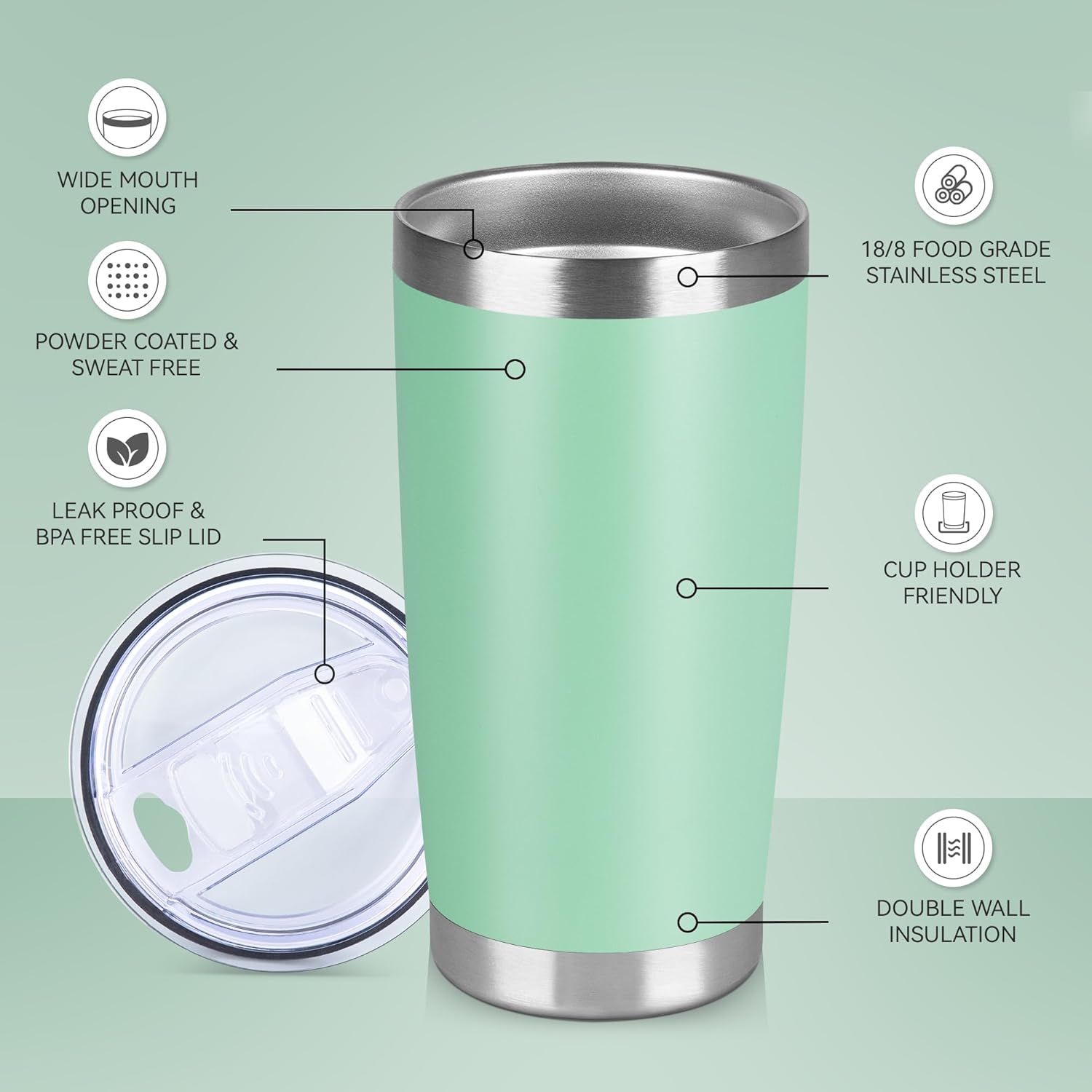 WIDE MOUTH OPENING

POWDER COATED & SWEAT FREE

LEAK PROOF & BPA FREE SLIP LID

18/8 FOOD GRADE STAINLESS STEEL

CUP HOLDER FRIENDLY

DOUBLE WALL INSULATION