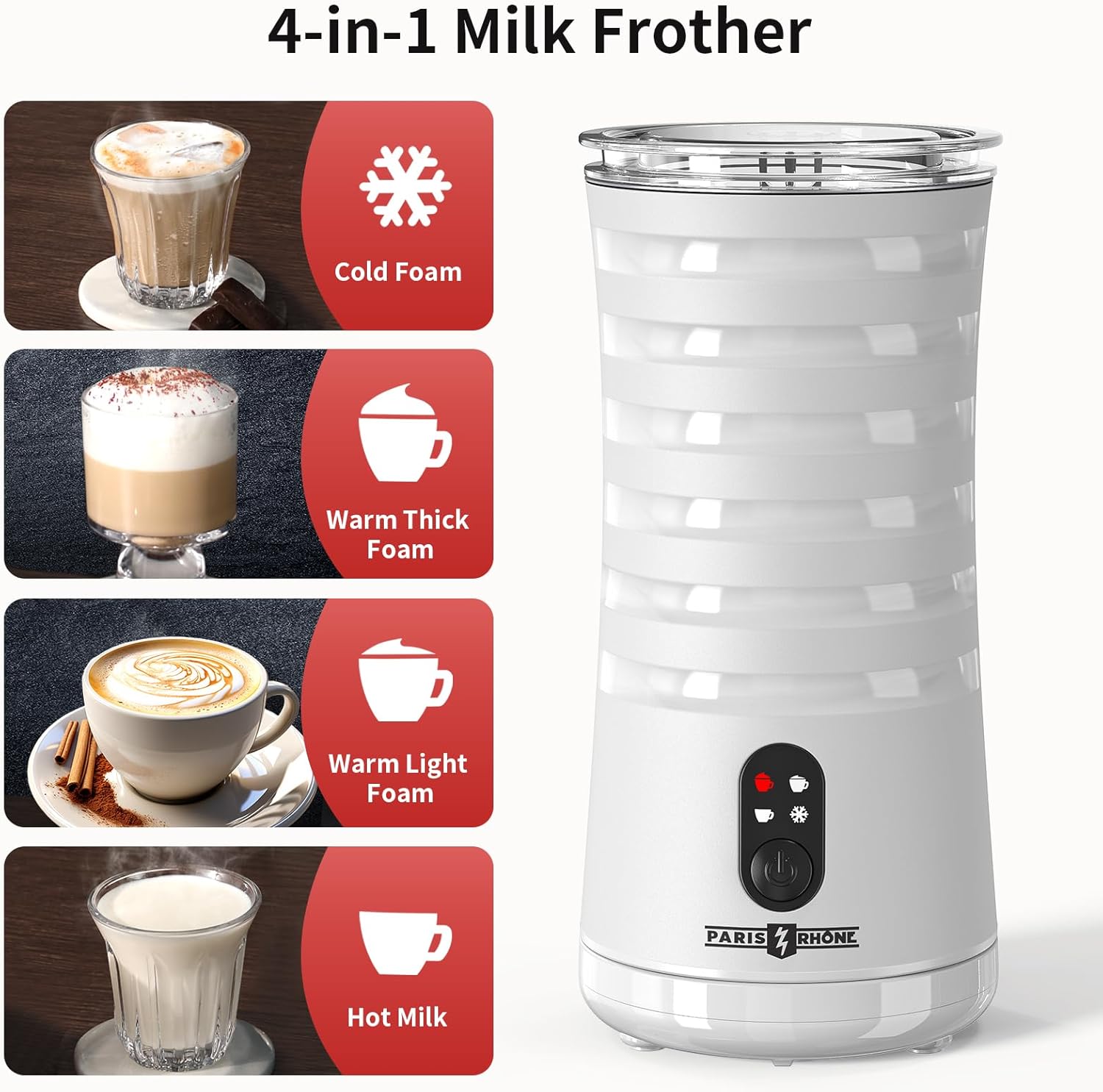 4-in-1 Milk Frother

Cold Foam

Warm Thick Foam

Warm Light Foam

Hot Milk

PARIS RHÔNE