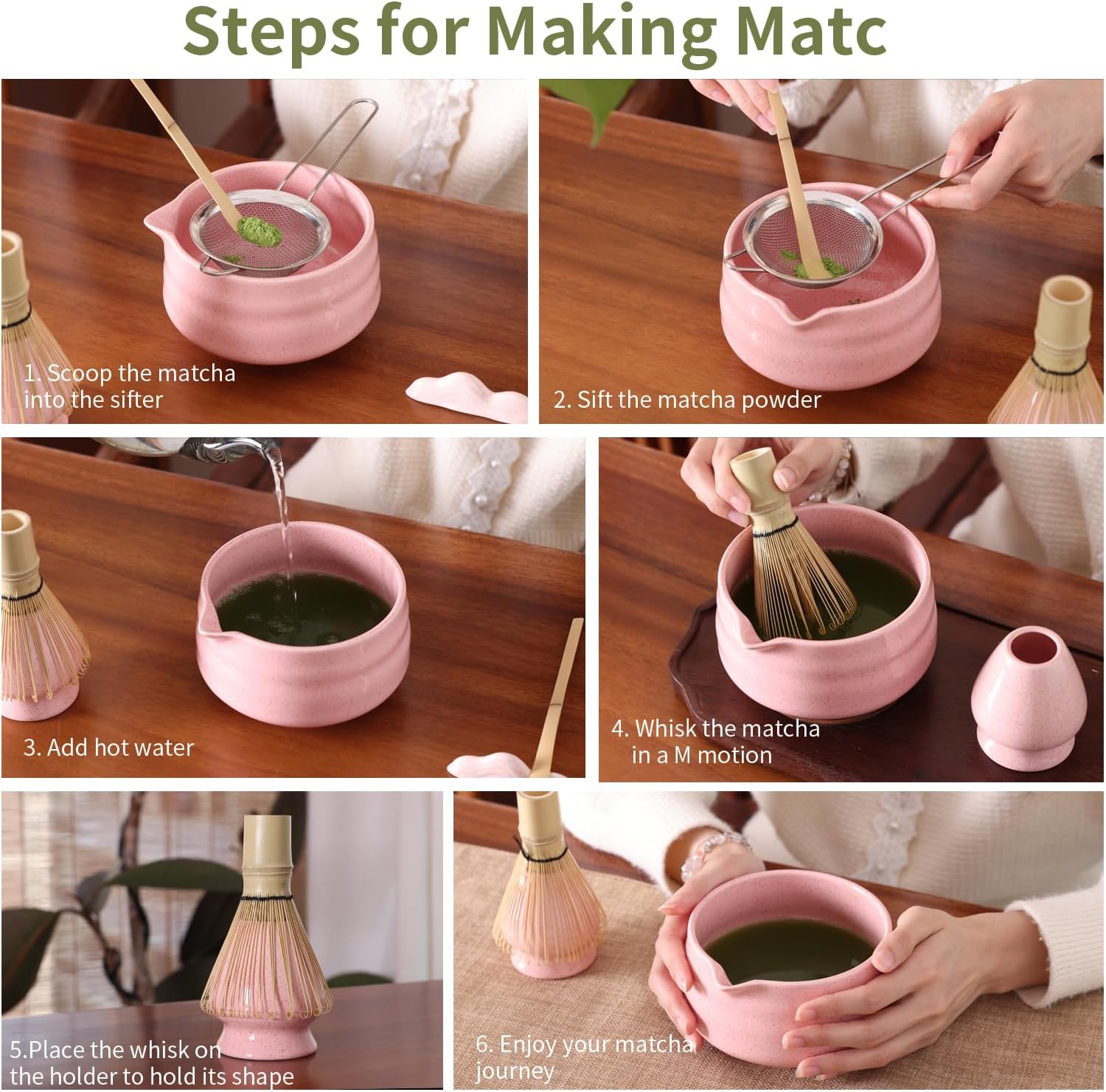 Steps for Making Matc

1. Scoop the matcha into the sifter

2. Sift the matcha powder

3. Add hot water

4. Whisk the matcha in a M motion

5.Place the whisk on the holder to hold its shape

6. Enjoy your matcha journey